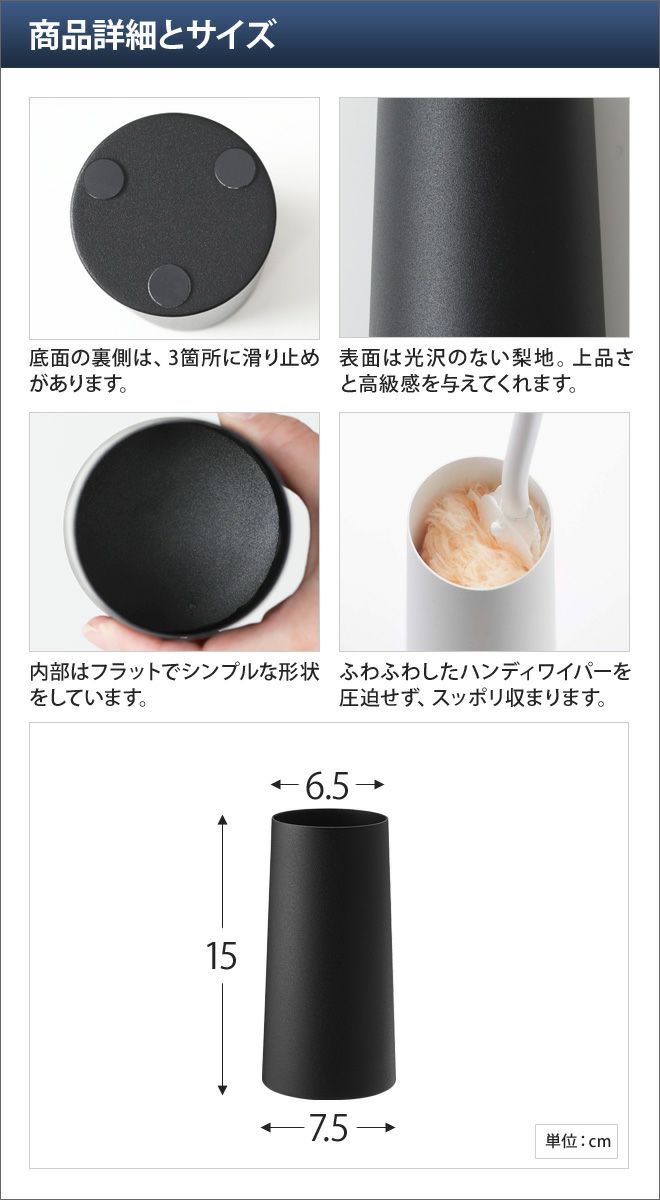 商品詳細とサイズ

底面の裏側は、3箇所に滑り止めがあります。

表面は光沢のない梨地。上品さと高級感を与えてくれます。

内部はフラットでシンプルな形状をしています。

ふわふわしたハンディワイパーを圧迫せず、スッポリ収まります。

6.5

15

7.5

単位：cm