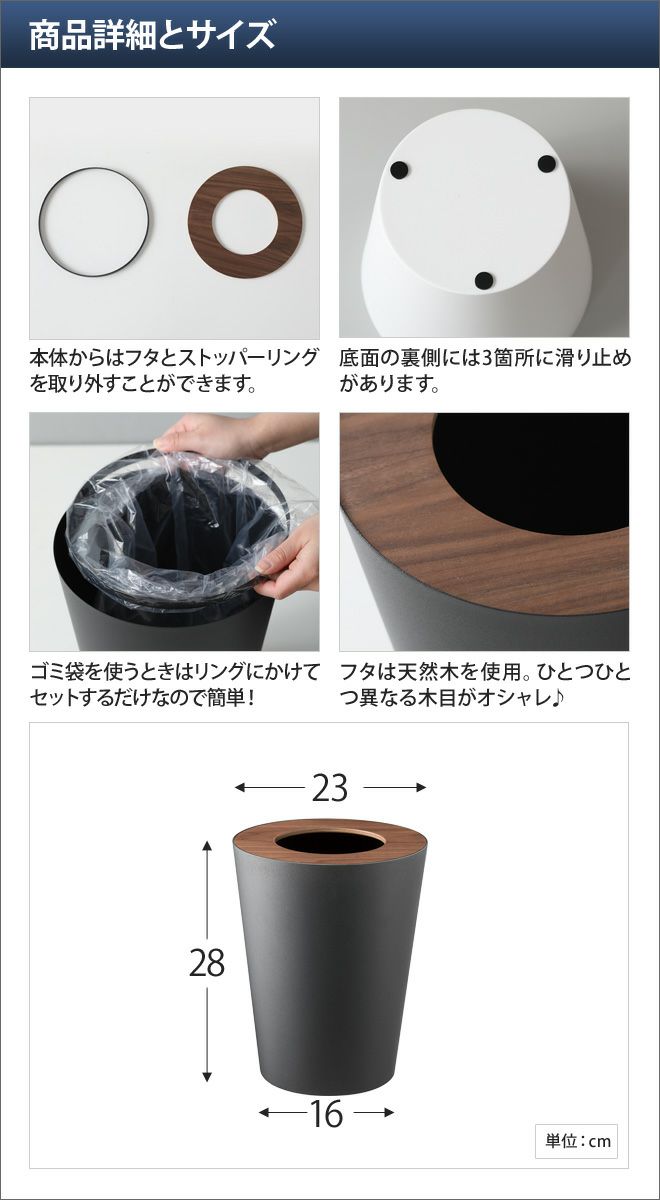 商品詳細とサイズ

本体からはフタとストッパーリングを取り外すことができます。

底面の裏側には3箇所に滑り止めがあります。

ゴミ袋を使うときはリングにかけてセットするだけなので簡単！

フタは天然木を使用。ひとつひとつ異なる木目がオシャレ♪

23

28

16

単位：cm