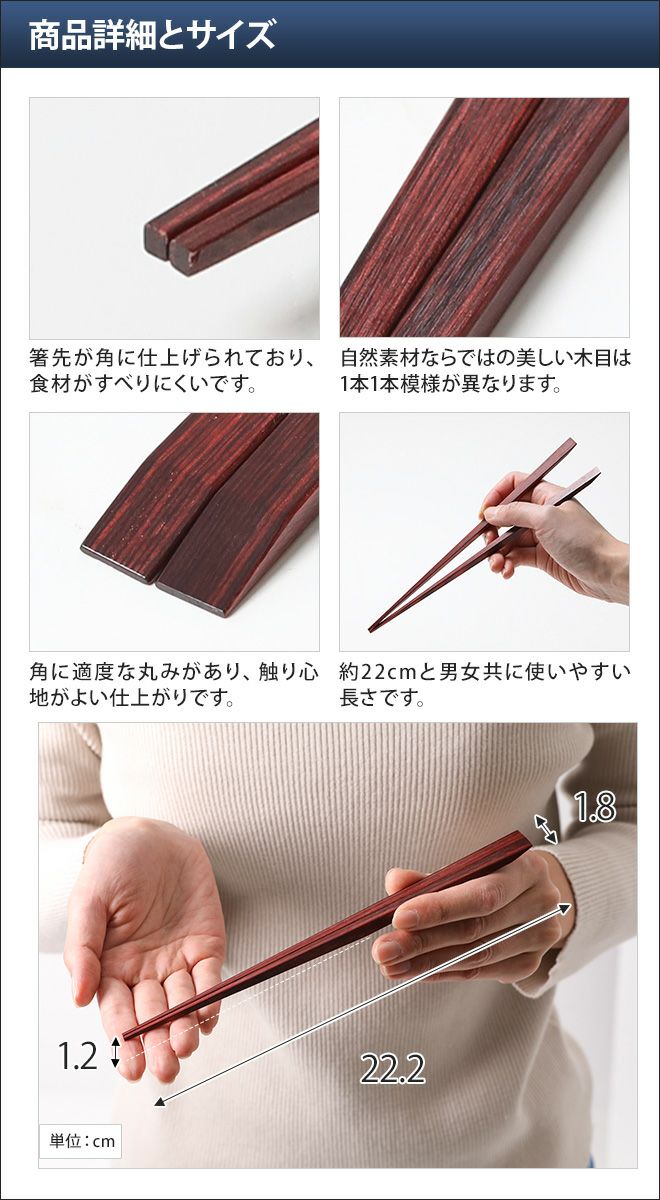 商品詳細とサイズ

箸先が角に仕上げられており、食材がすべりにくいです。

自然素材ならではの美しい木目は1本1本模様が異なります。

角に適度な丸みがあり、触り心地がよい仕上がりです。

約22cmと男女共に使いやすい長さです。

1.8

1.2

22.2

単位：cm