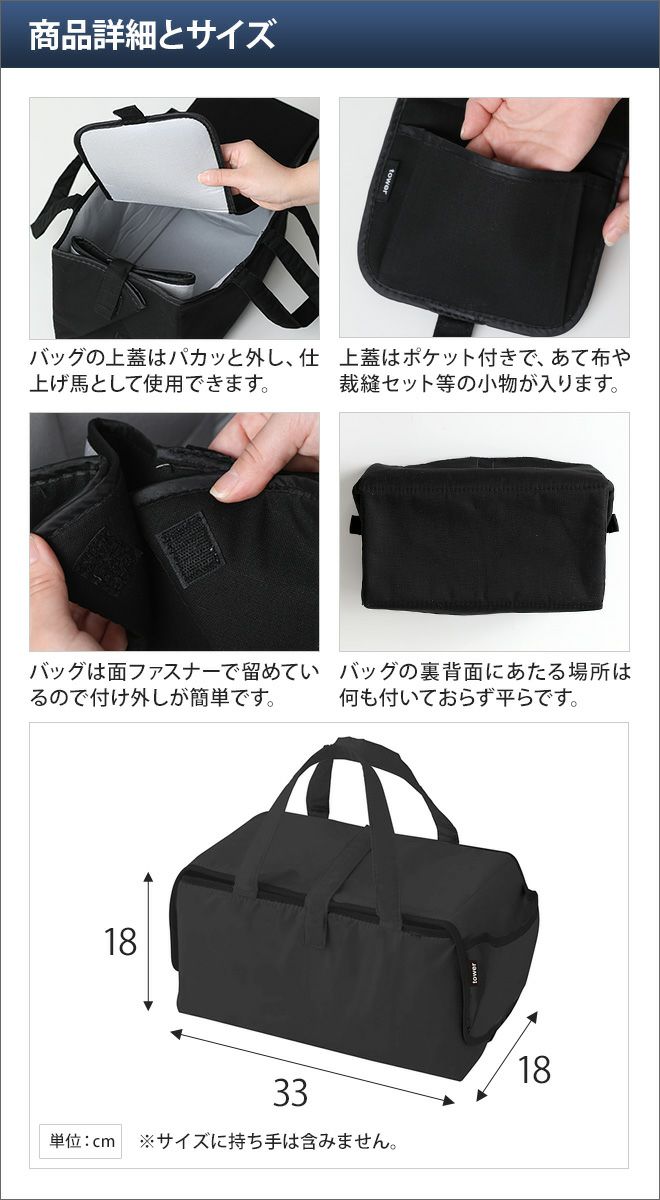 商品詳細とサイズ

tower

バッグの上蓋はパカッと外し、仕上げ馬として使用できます。

上蓋はポケット付きで、あて布や裁縫セット等の小物が入ります。

バッグは面ファスナーで留めているので付け外しが簡単です。

バッグの裏背面にあたる場所は何も付いておらず平らです。

18

tower

33

18

単位：cm ※サイズに持ち手は含みません。