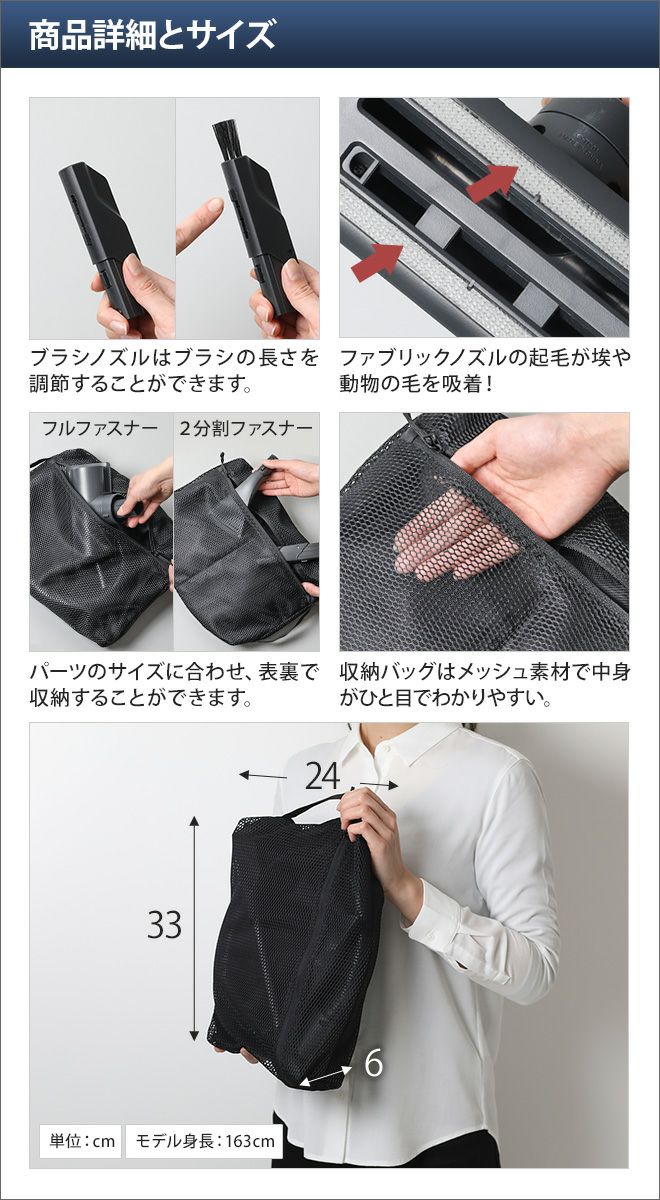 商品詳細とサイズ

ブラシノズルはブラシの長さを調節することができます。

ファブリックノズルの起毛が埃や動物の毛を吸着！

フルファスナー

2分割ファスナー

パーツのサイズに合わせ、表裏で収納することができます。

収納バッグはメッシュ素材で中身がひと目でわかりやすい。

24

33

6

単位：cm

モデル身長：163cm