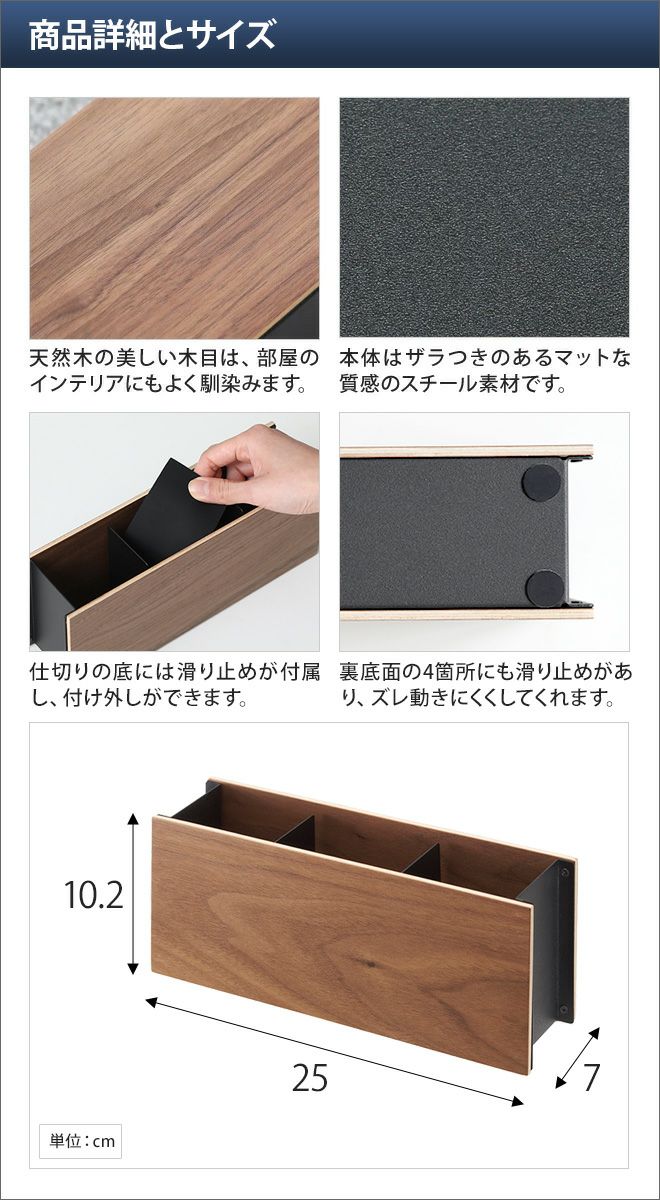 商品詳細とサイズ

天然木の美しい木目は、部屋のインテリアにもよく馴染みます。

本体はザラつきのあるマットな質感のスチール素材です。

仕切りの底には滑り止めが付属し、付け外しができます。

裏底面の4箇所にも滑り止めがあり、ズレ動きにくくしてくれます。

10.2

25

7

単位：cm