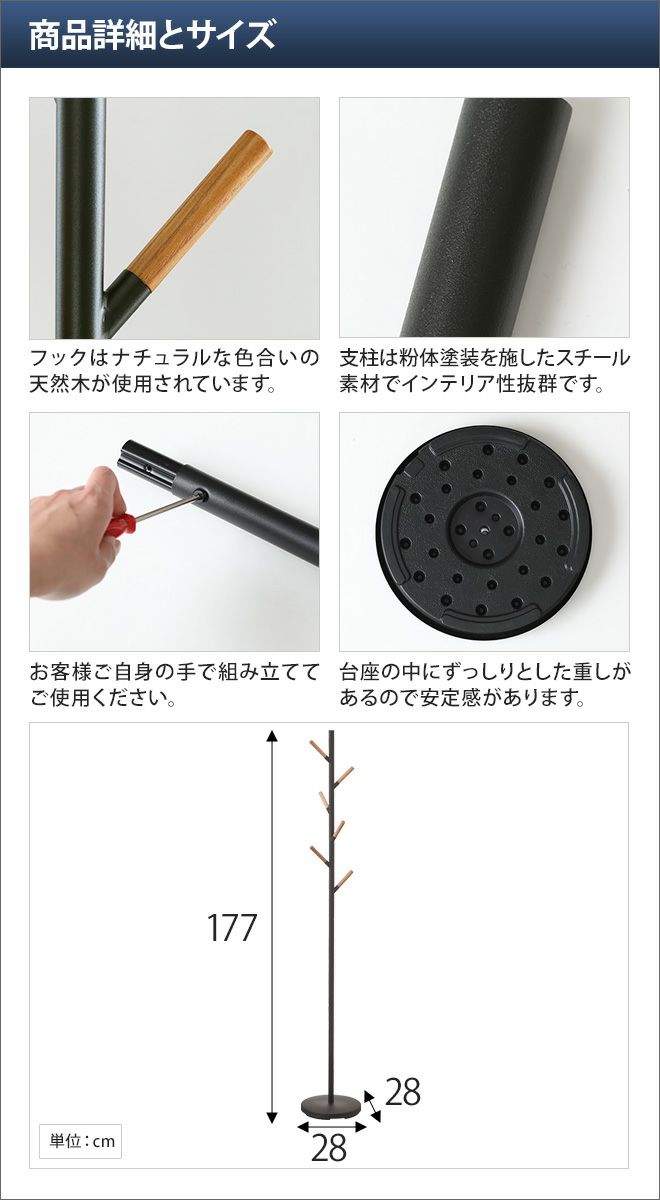 商品詳細とサイズ

フックはナチュラルな色合いの天然木が使用されています。

支柱は粉体塗装を施したスチール素材でインテリア性抜群です。

お客様ご自身の手で組み立ててご使用ください。

台座の中にずっしりとした重しがあるので安定感があります。

177

28

28

単位：cm