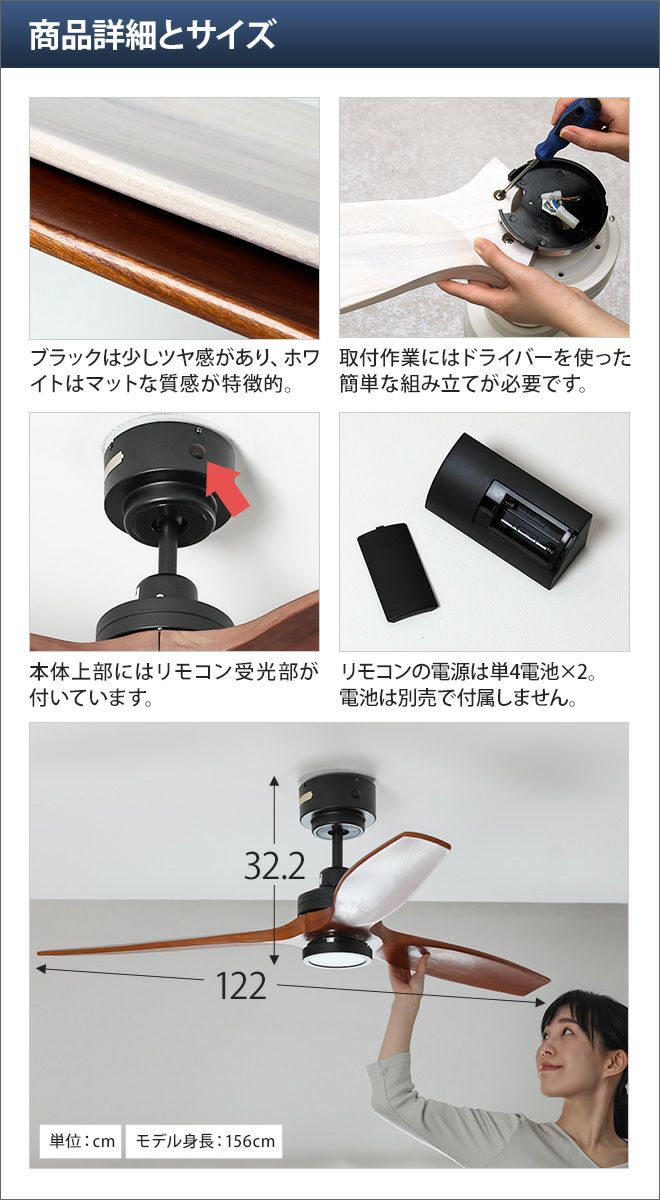 商品詳細とサイズ

ブラックは少しツヤ感があり、ホワイトはマットな質感が特徴的。

取付作業にはドライバーを使った簡単な組み立てが必要です。

本体上部にはリモコン受光部が付いています。

リモコンの電源は単4電池×2。電池は別売で付属しません。

32.2

122

単位：cm

モデル身長：156cm