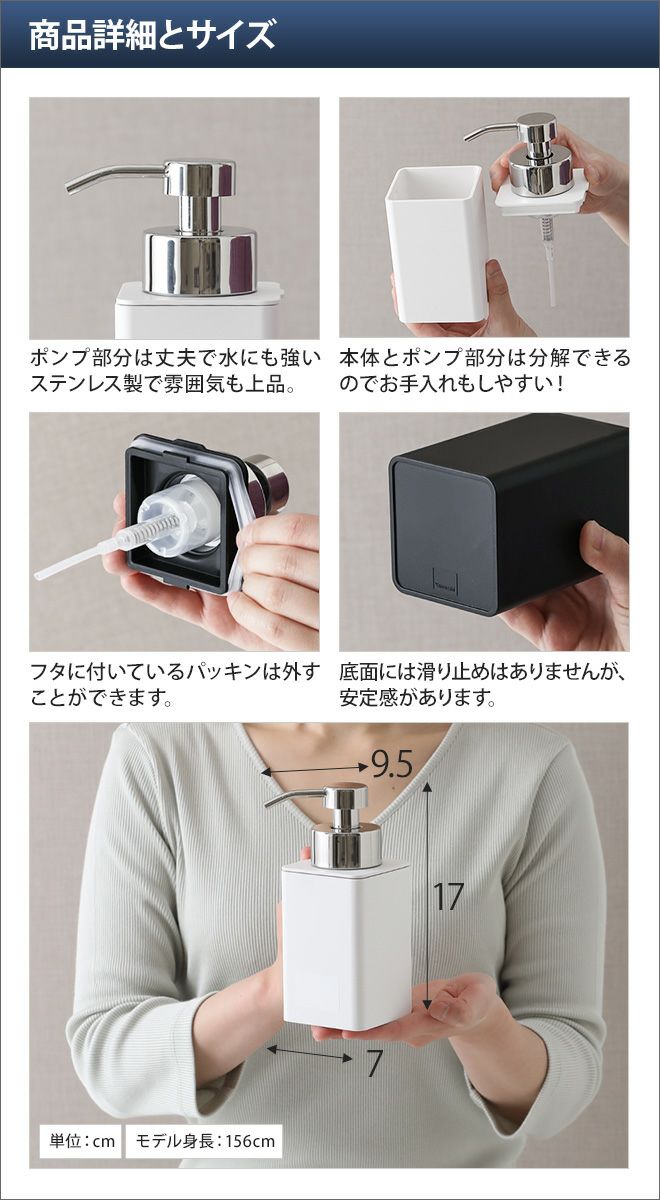 商品詳細とサイズ

ポンプ部分は丈夫で水にも強いステンレス製で雰囲気も上品。

本体とポンプ部分は分解できるのでお手入れもしやすい！

フタに付いているパッキンは外すことができます。

底面には滑り止めはありませんが、安定感があります。

9.5

17

7

単位：cm　モデル身長：156cm