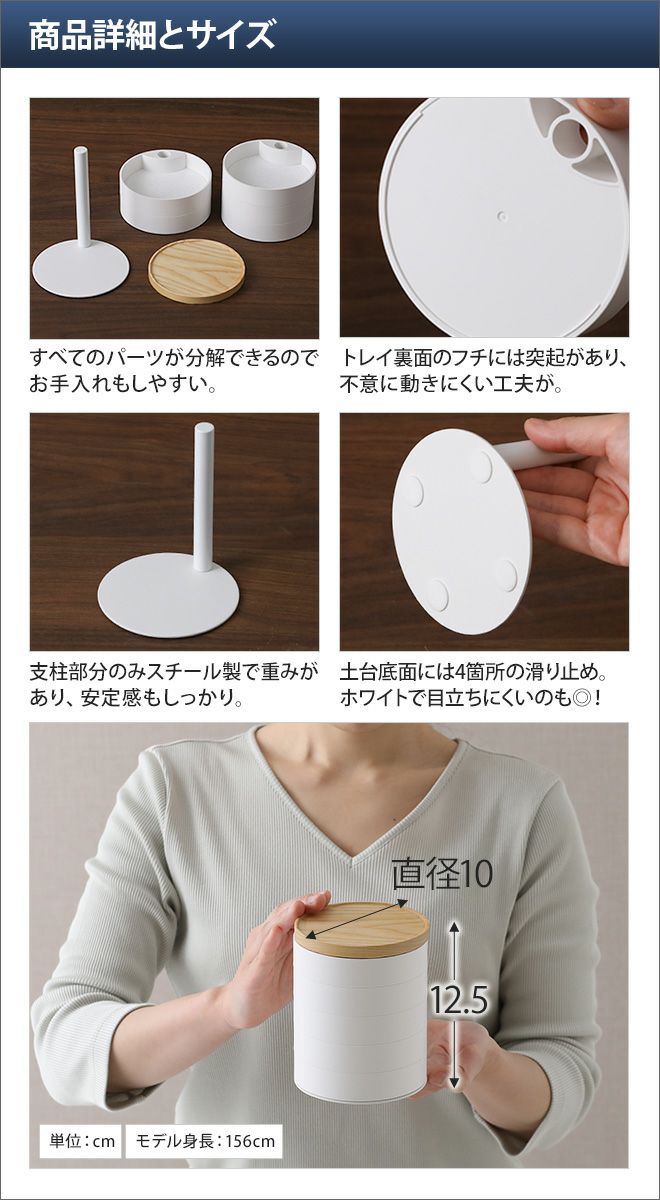 商品詳細とサイズ

すべてのパーツが分解できるのでお手入れもしやすい。

トレイ裏面のフチには突起があり、不意に動きにくい工夫が。

支柱部分のみスチール製で重みがあり、安定感もしっかり。

土台底面には4箇所の滑り止め。ホワイトで目立ちにくいのも◎!

直径10

12.5

単位:cm

モデル身長:156cm