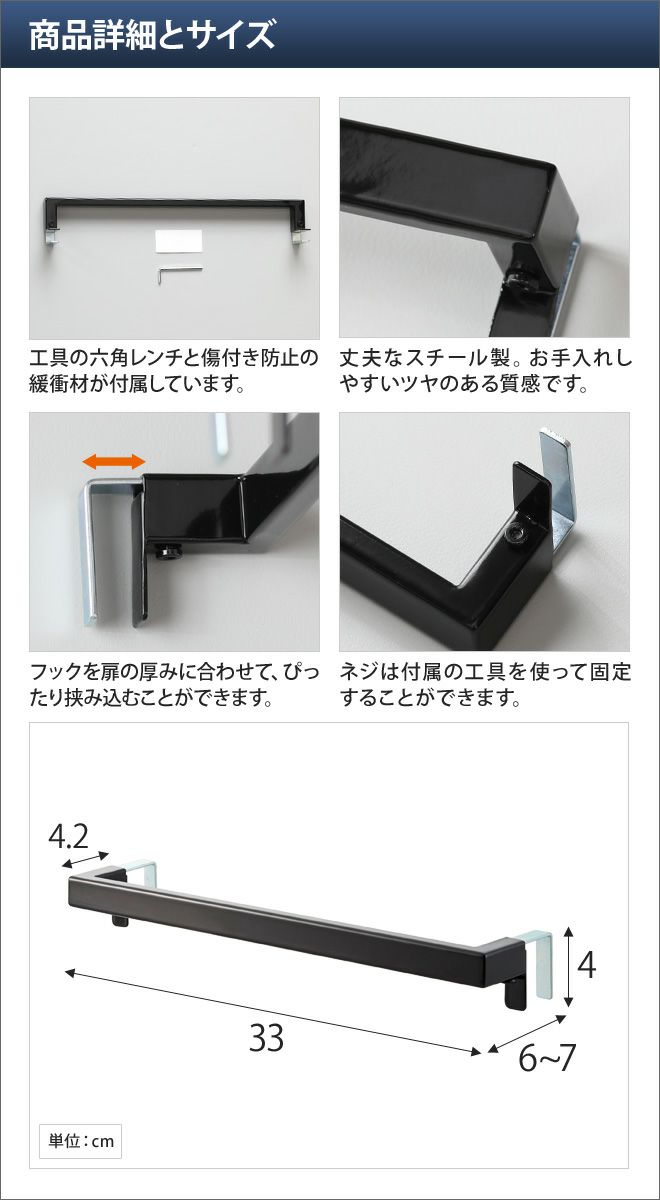 商品詳細とサイズ

工具の六角レンチと傷付き防止の緩衝材が付属しています。

丈夫なスチール製。お手入れしやすいツヤのある質感です。

フックを扉の厚みに合わせて、ぴったり挟み込むことができます。

ネジは付属の工具を使って固定することができます。

4.2

4

33

6~7

単位：cm