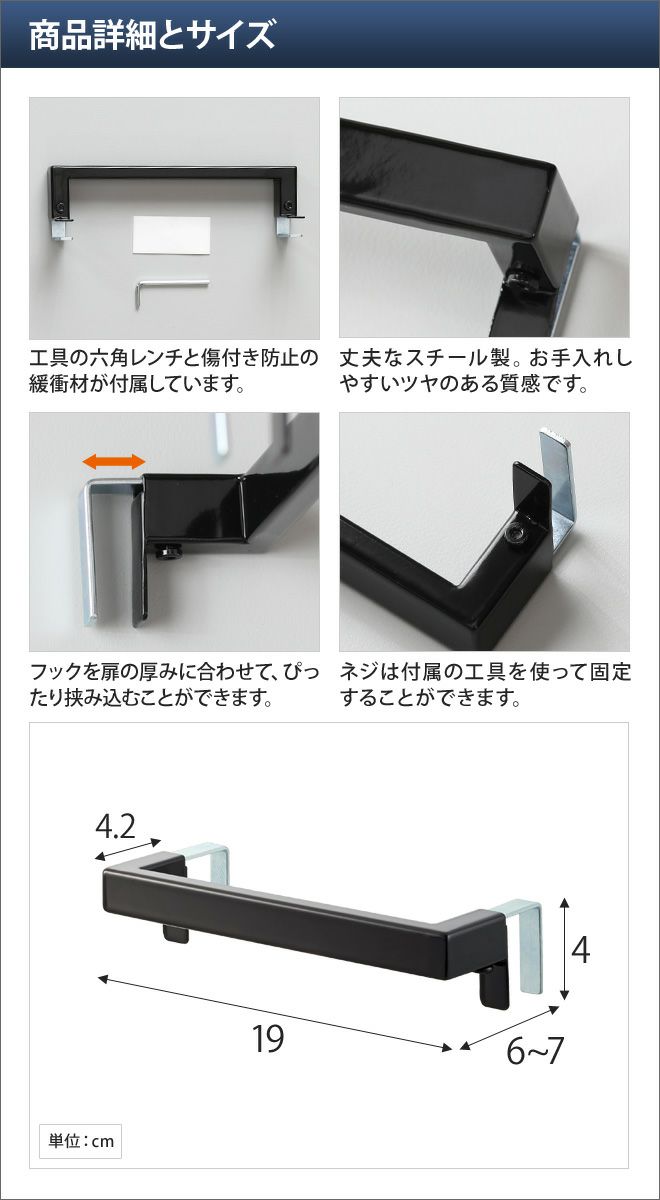 商品詳細とサイズ

工具の六角レンチと傷付き防止の緩衝材が付属しています。

丈夫なスチール製。お手入れしやすいツヤのある質感です。

フックを扉の厚みに合わせて、ぴったり挟み込むことができます。

ネジは付属の工具を使って固定することができます。

4.2

4

19

6~7

単位：cm