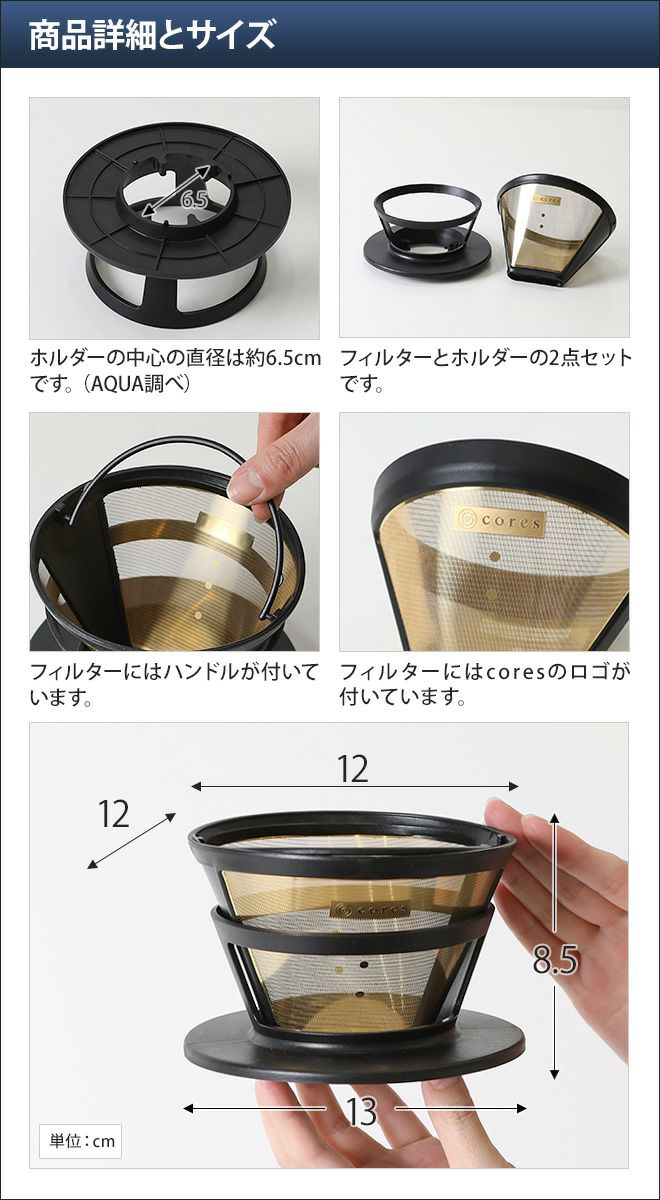 商品詳細とサイズ

6.5

ホルダーの中心の直径は約6.5cmです。(AQUA調べ)

cores

フィルターとホルダーの2点セットです。

フィルターにはハンドルが付いています。

cores

フィルターにはcoresのロゴが付いています。

12

12

cores

8.5

13

単位:cm