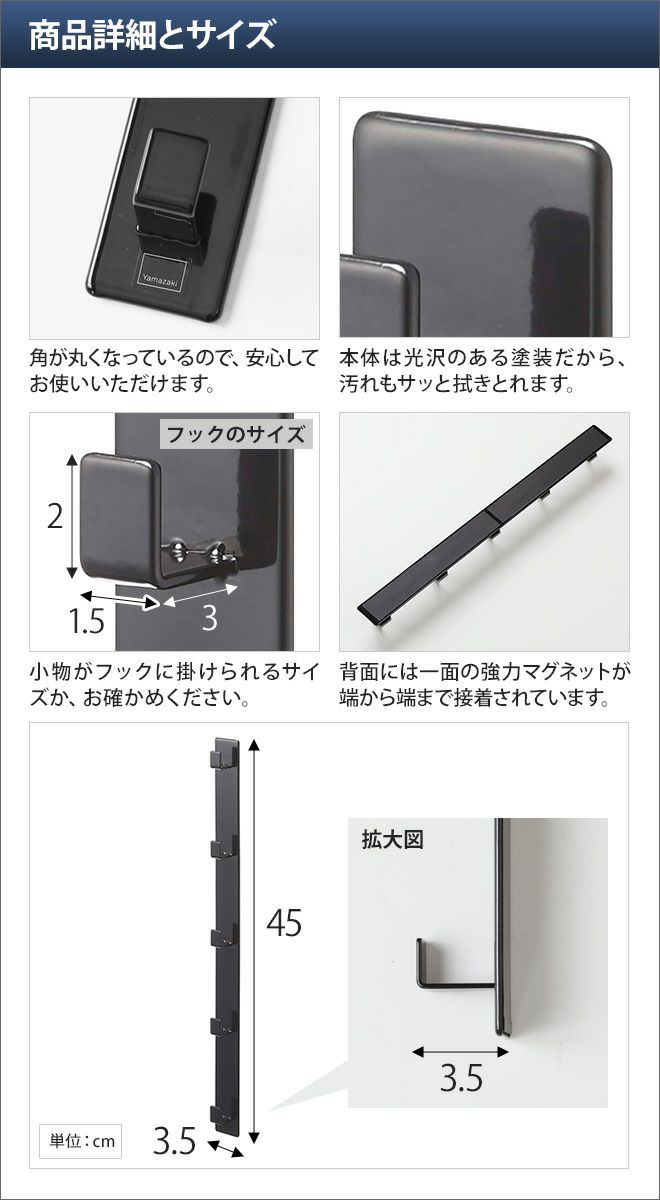 商品詳細とサイズ

Yamazaki

角が丸くなっているので、安心してお使いいただけます。

本体は光沢のある塗装だから、汚れもサッと拭きとれます。

フックのサイズ

2

1.5

3

小物がフックに掛けられるサイズか、お確かめください。

背面には一面の強力マグネットが端から端まで接着されています。

45

3.5

単位：cm

拡大図

3.5