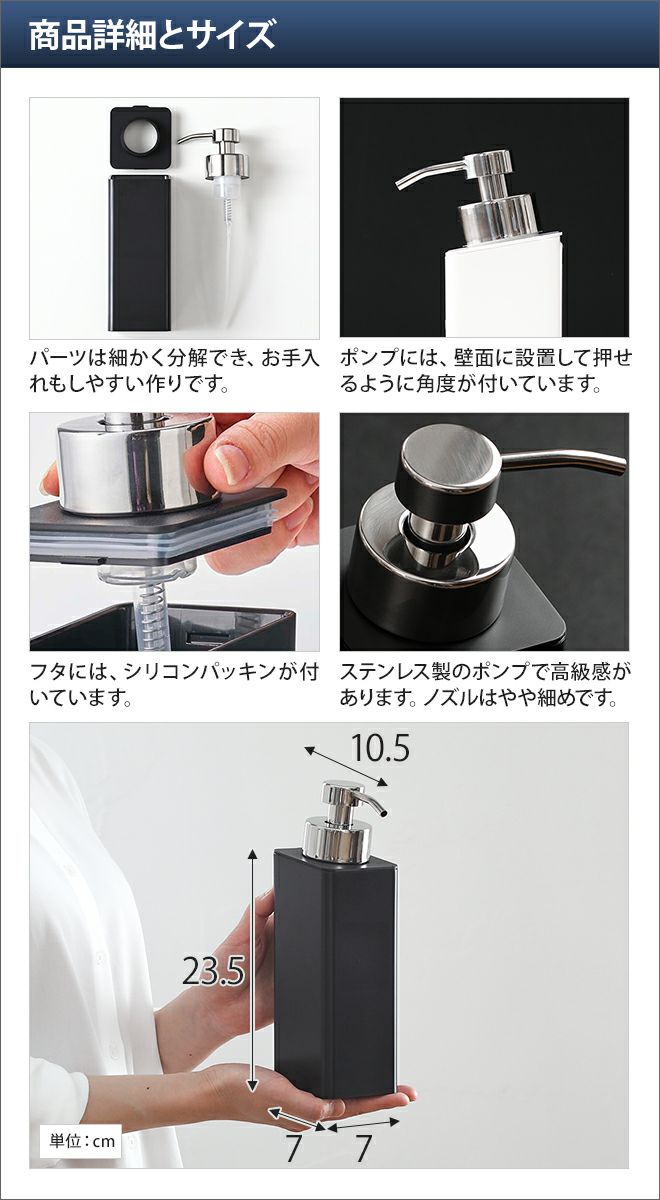 商品詳細とサイズ

パーツは細かく分解でき、お手入れもしやすい作りです。

ポンプには、壁面に設置して押せるように角度が付いています。

フタには、シリコンパッキンが付いています。

ステンレス製のポンプで高級感があります。ノズルはやや細めです。

10.5

23.5

7

7

単位：cm