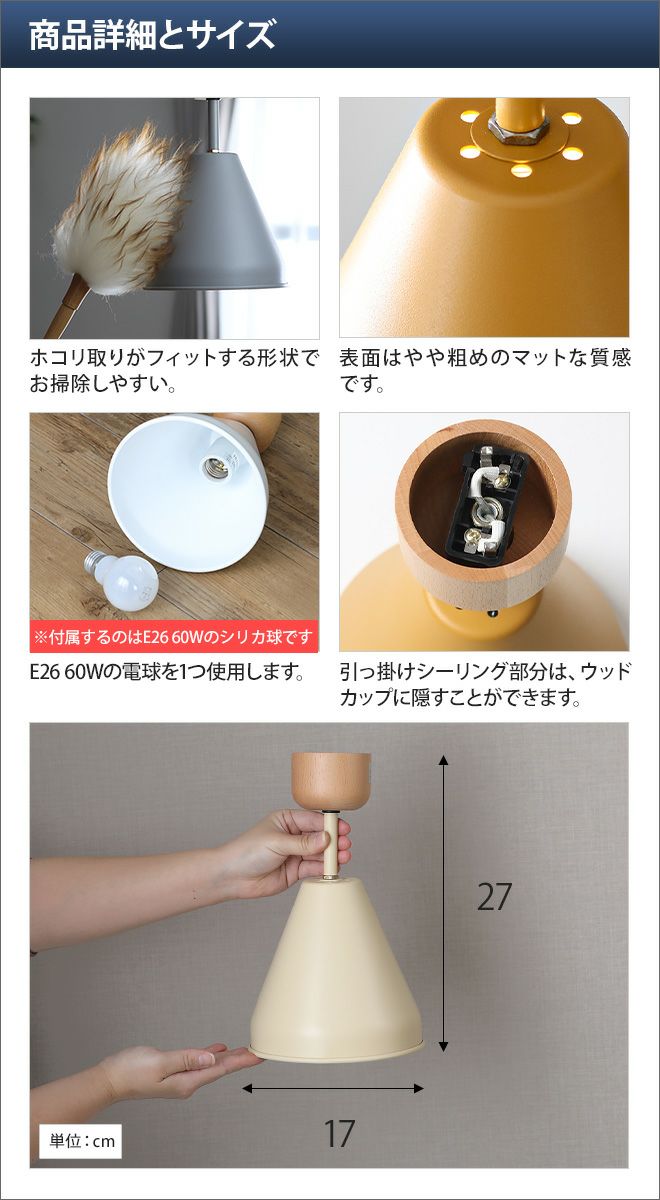 商品詳細とサイズ

ホコリ取りがフィットする形状でお掃除しやすい。

表面はやや粗めのマットな質感です。

※付属するのはE26 60Wのシリカ球です

E26 60Wの電球を1つ使用します。

引っ掛けシーリング部分は、ウッドカップに隠すことができます。

27

17

単位：cm