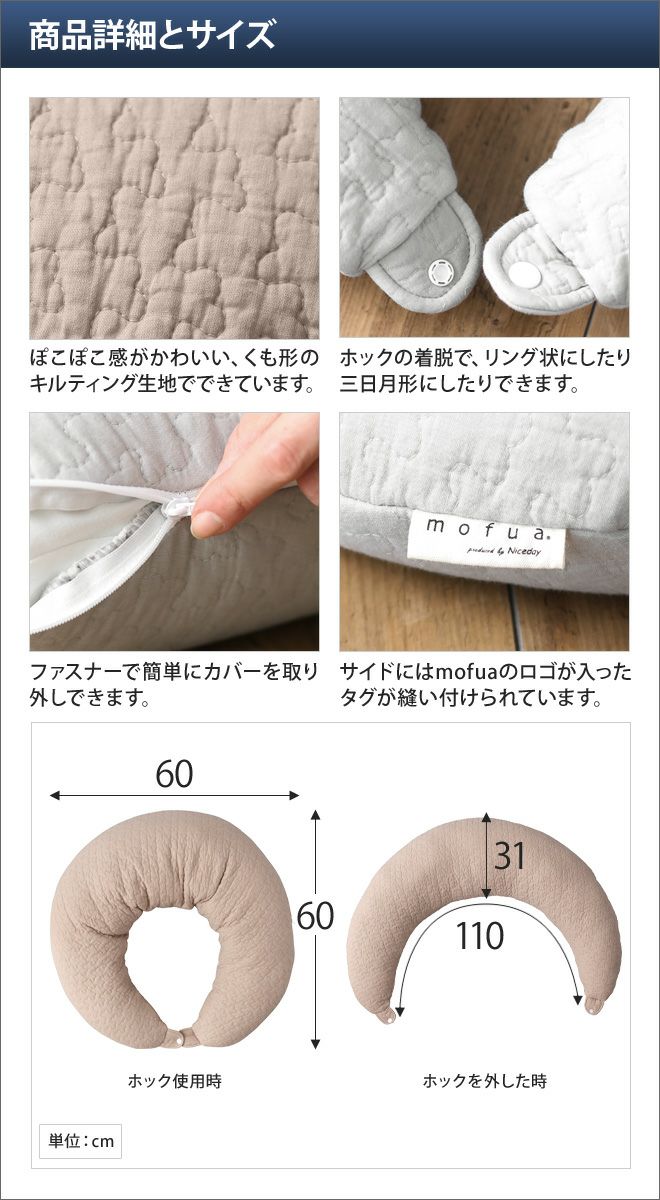 商品詳細とサイズ

ぽこぽこ感がかわいい、くも形のキルティング生地でできています。

ホックの着脱で、リング状にしたり三日月形にしたりできます。

ファスナーで簡単にカバーを取り外しできます。

mofua.
produced by Niceday

サイドにはmofuaのロゴが入ったタグが縫い付けられています。

60

60

ホック使用時

31

110

ホックを外した時

単位：cm