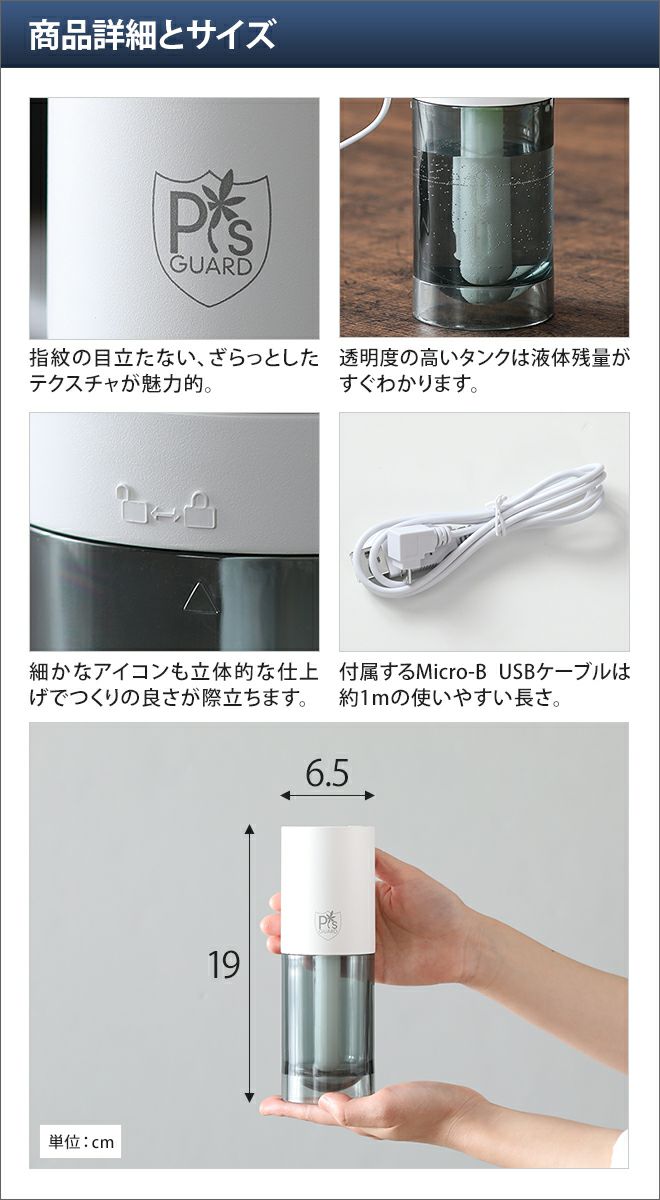 商品詳細とサイズ

P's GUARD

指紋の目立たない、ざらっとしたテクスチャが魅力的。

透明度の高いタンクは液体残量がすぐわかります。

細かなアイコンも立体的な仕上げでつくりの良さが際立ちます。

付属するMicro-B USBケーブルは約1mの使いやすい長さ。

6.5

19

P's GUARD

単位：cm