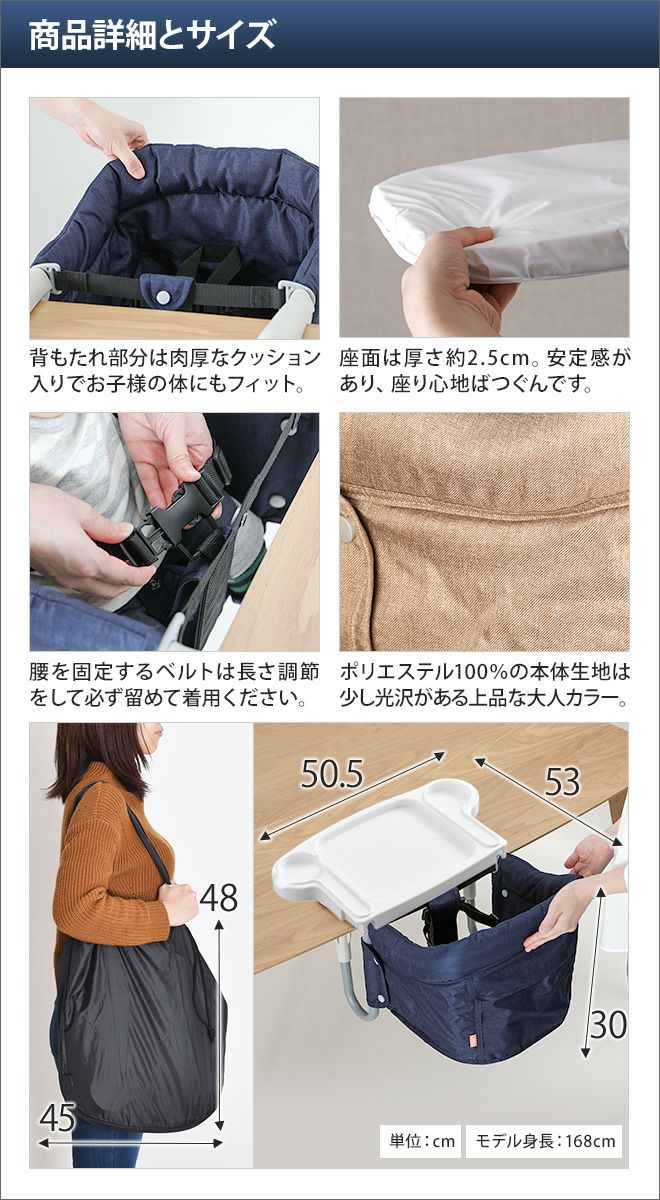 商品詳細とサイズ

背もたれ部分は肉厚なクッション入りでお子様の体にもフィット。

座面は厚さ約2.5cm。安定感があり、座り心地ばつぐんです。

腰を固定するベルトは長さ調節をして必ず留めて着用ください。

ポリエステル100%の本体生地は少し光沢がある上品な大人カラー。

48

45

50.5

53

30

単位：cm

モデル身長：168cm