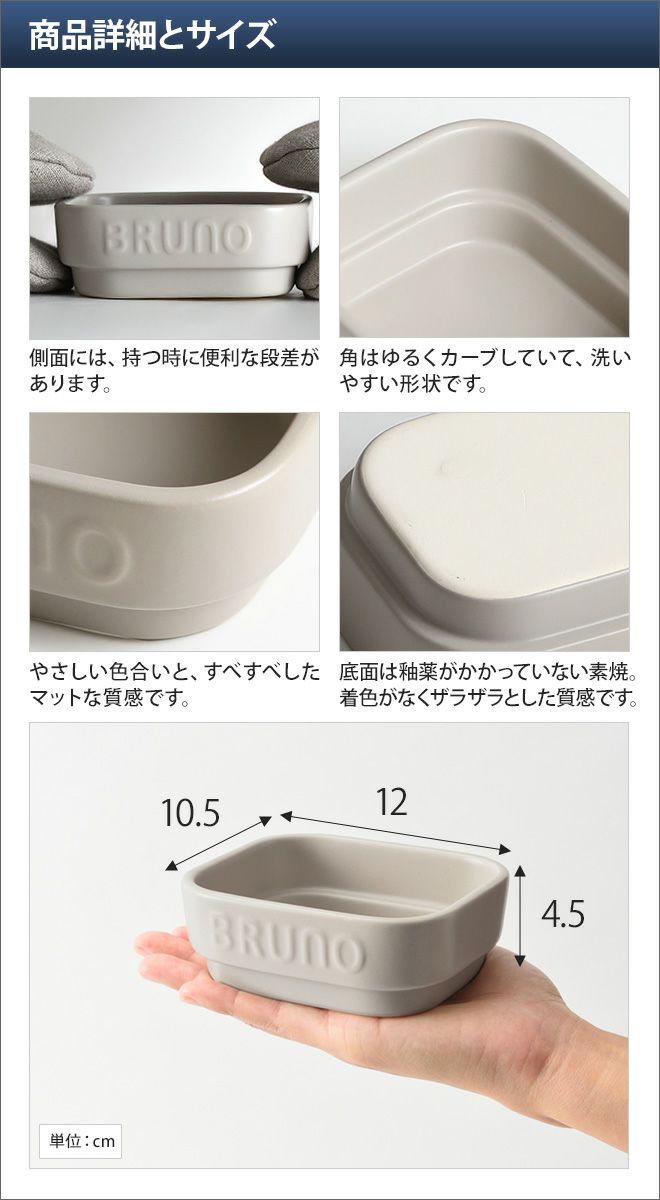 商品詳細とサイズ

BRUNO

側面には、持つ時に便利な段差があります。

角はゆるくカーブしていて、洗いやすい形状です。

やさしい色合いと、すべすべしたマットな質感です。

底面は釉薬がかかっていない素焼。着色がなくザラザラとした質感です。

10.5

12

4.5

BRUNO

単位：cm