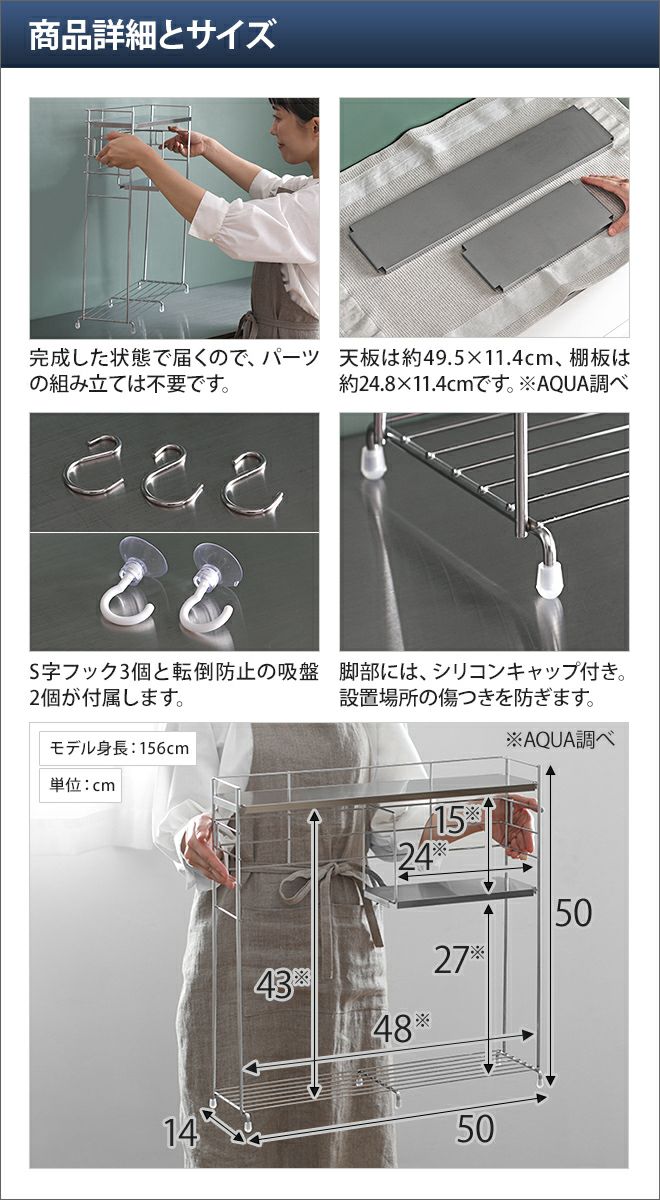 商品詳細とサイズ

完成した状態で届くので、パーツの組み立ては不要です。

天板は約49.5×11.4cm、棚板は約24.8×11.4cmです。※AQUA調べ

S字フック3個と転倒防止の吸盤2個が付属します。

脚部には、シリコンキャップ付き。設置場所の傷つきを防ぎます。

モデル身長：156cm

単位：cm

※AQUA調べ

15※

24※

50

27※

43※

48※

14

50