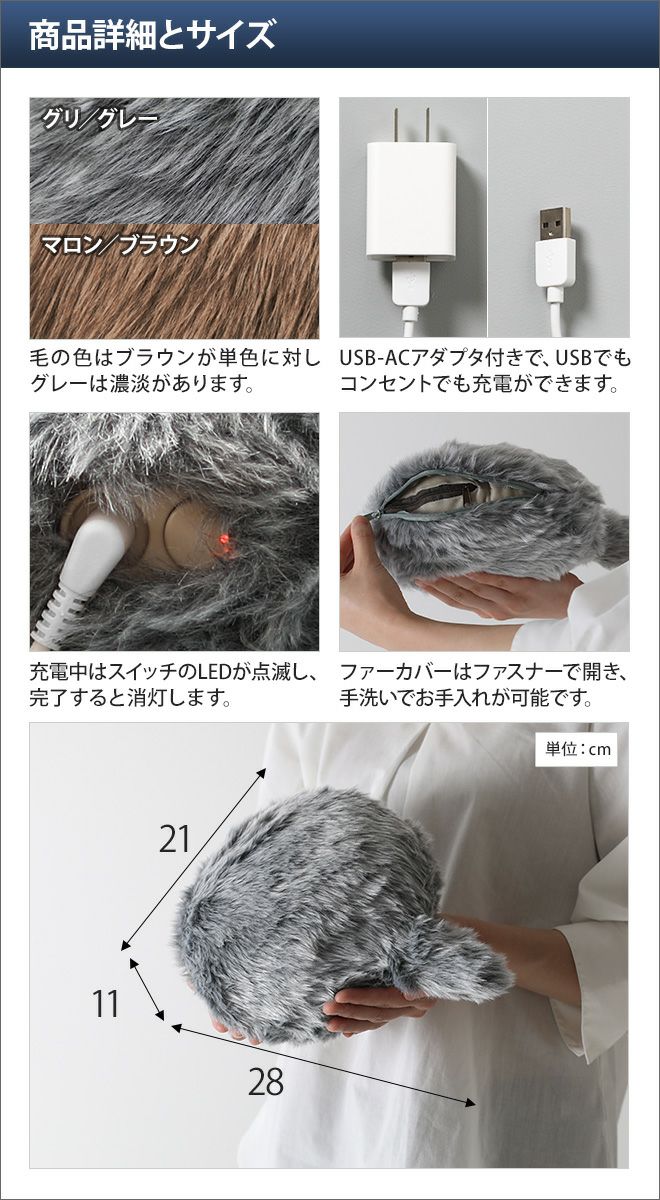 商品詳細とサイズ

グリ／グレー

マロン／ブラウン

毛の色はブラウンが単色に対しグレーは濃淡があります。

USB-ACアダプタ付きで、USBでもコンセントでも充電ができます。

充電中はスイッチのLEDが点滅し、完了すると消灯します。

ファーカバーはファスナーで開き、手洗いでお手入れが可能です。

単位：cm

21

11

28