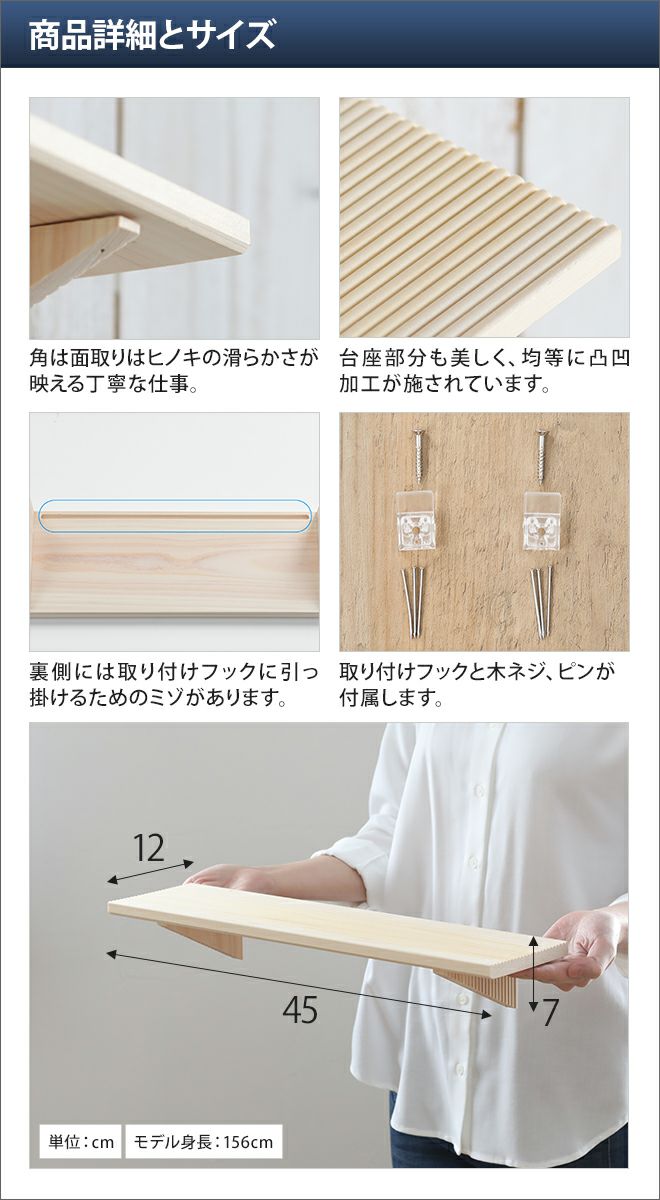 商品詳細とサイズ

角は面取りはヒノキの滑らかさが映える丁寧な仕事。

台座部分も美しく、均等に凸凹加工が施されています。

裏側には取り付けフックに引っ掛けるためのミゾがあります。

取り付けフックと木ネジ、ピンが付属します。

12

45

7

単位：cm

モデル身長：156cm