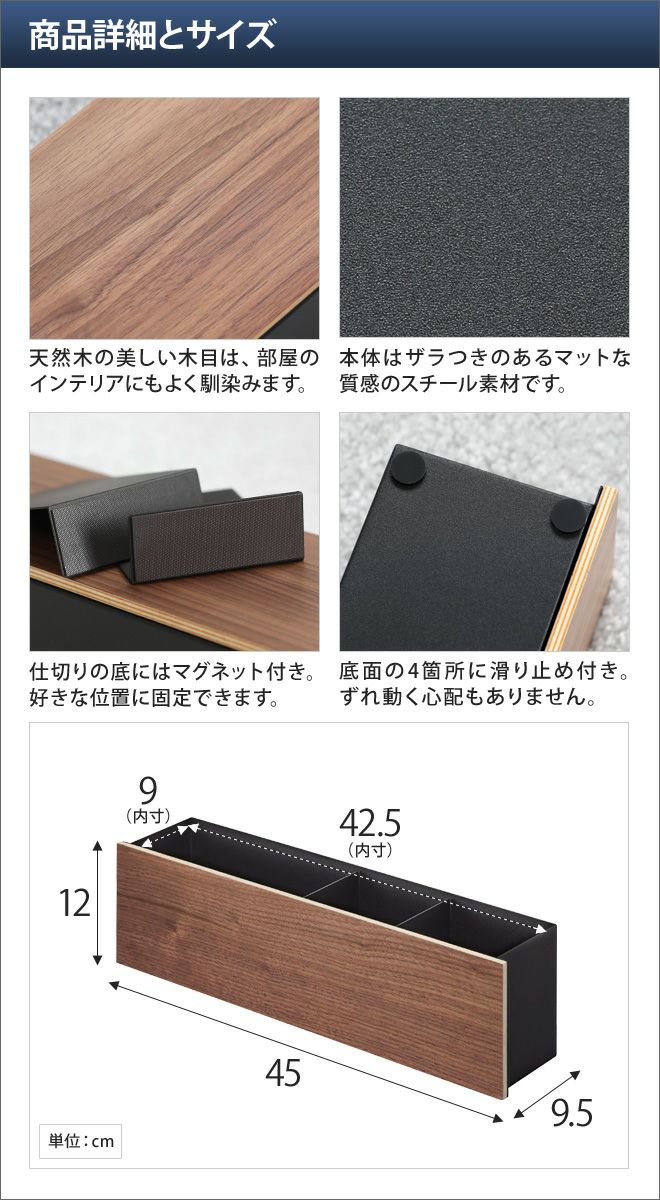 商品詳細とサイズ

天然木の美しい木目は、部屋のインテリアにもよく馴染みます。

本体はザラつきのあるマットな質感のスチール素材です。

仕切りの底にはマグネット付き。好きな位置に固定できます。

底面の4箇所に滑り止め付き。ずれ動く心配もありません。

9
(内寸)

42.5
(内寸)

12

45

9.5

単位：cm