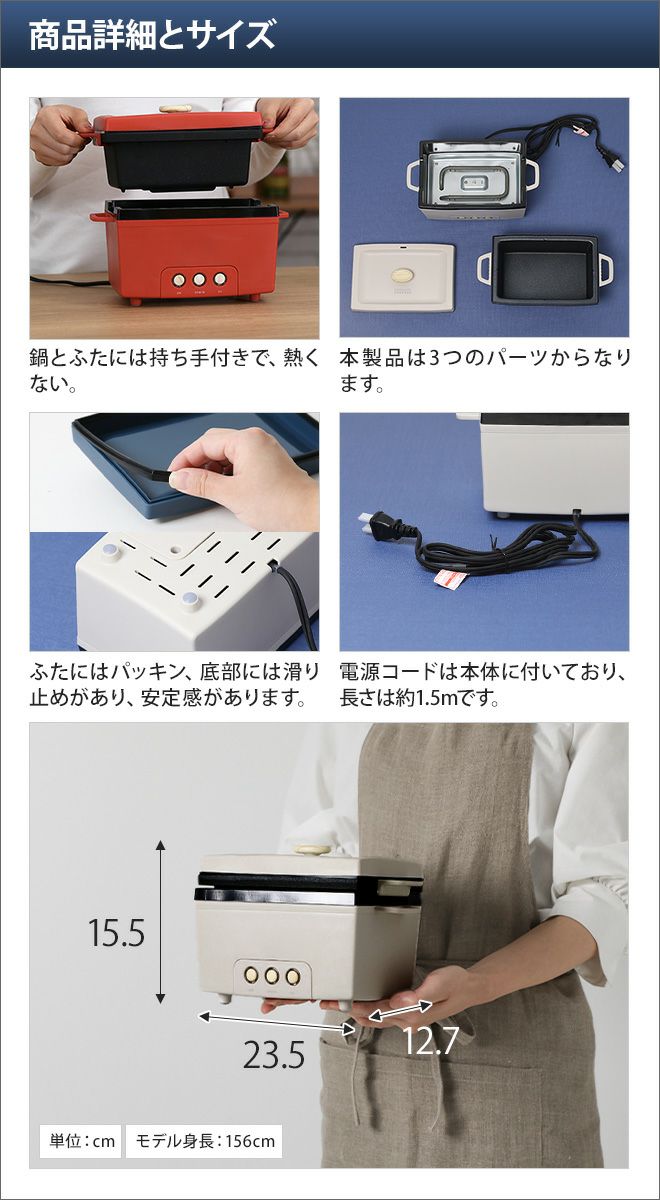 商品詳細とサイズ

鍋とふたには持ち手付きで、熱くない。

本製品は3つのパーツからなります。

ふたにはパッキン、底部には滑り止めがあり、安定感があります。

電源コードは本体に付いており、長さは約1.5mです。

15.5

23.5

12.7

単位：cm

モデル身長：156cm