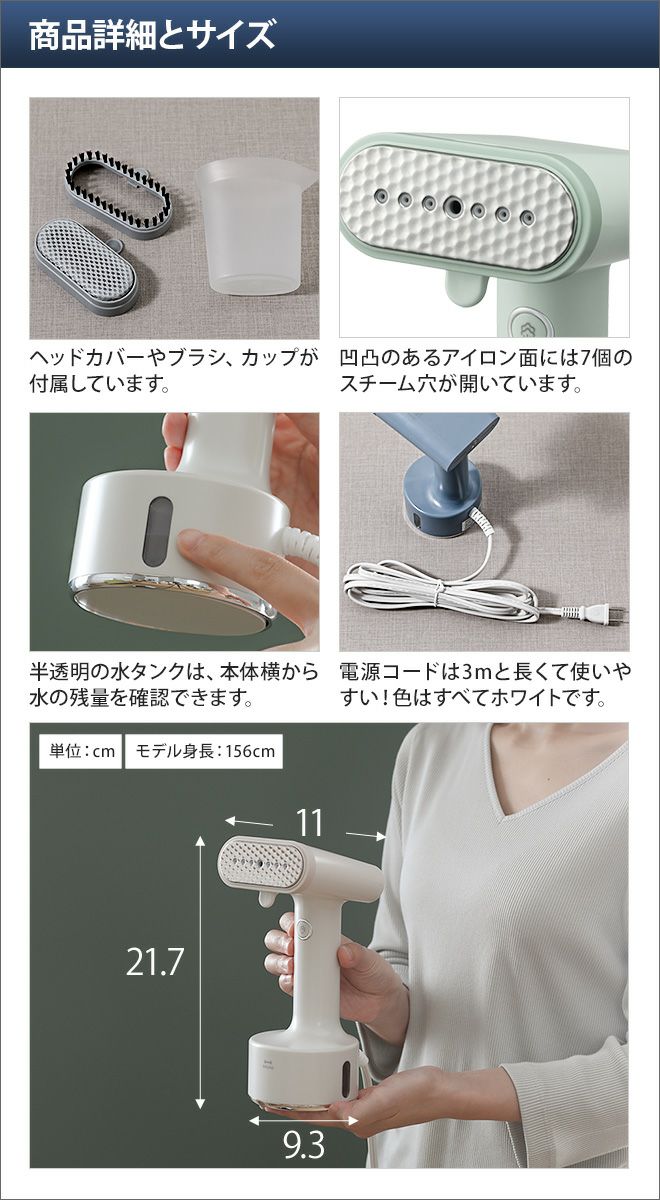 商品詳細とサイズ

ヘッドカバーやブラシ、カップが付属しています。

凹凸のあるアイロン面には7個のスチーム穴が開いています。

半透明の水タンクは、本体横から水の残量を確認できます。

電源コードは3mと長くて使いやすい！色はすべてホワイトです。

単位：cm

モデル身長：156cm

11

21.7

9.3