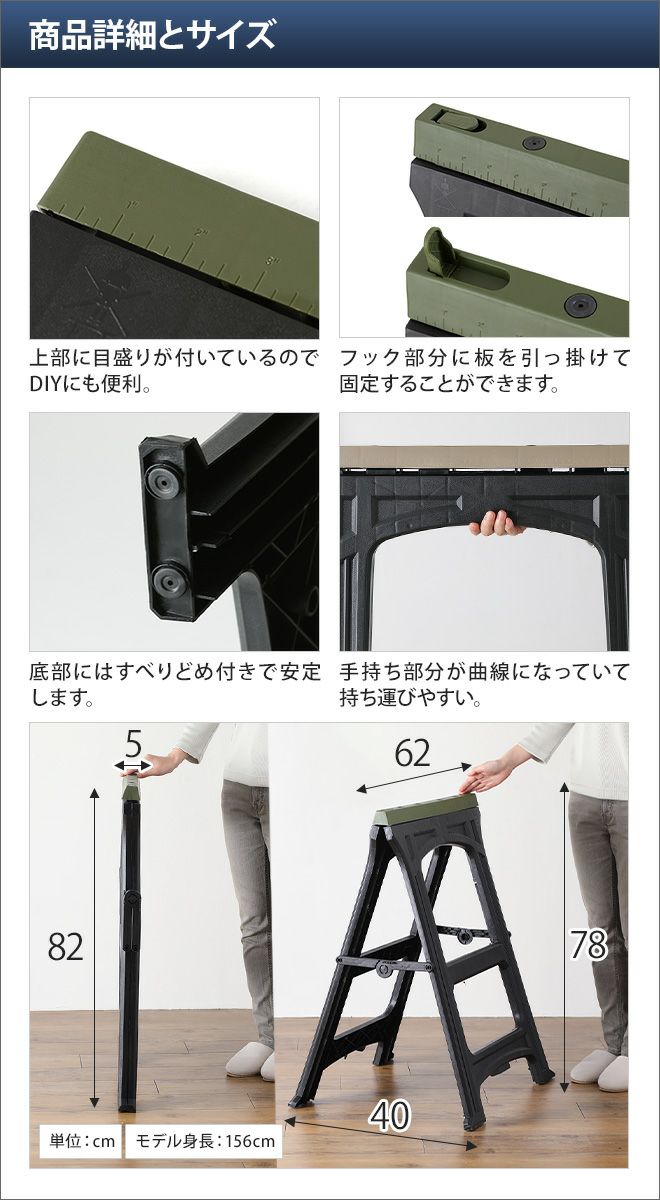 商品詳細とサイズ

上部に目盛りが付いているのでDIYにも便利。

フック部分に板を引っ掛けて固定することができます。

底部にはすべりどめ付きで安定します。

手持ち部分が曲線になっていて持ち運びやすい。

5

82

62

78

40

単位：cm

モデル身長：156cm