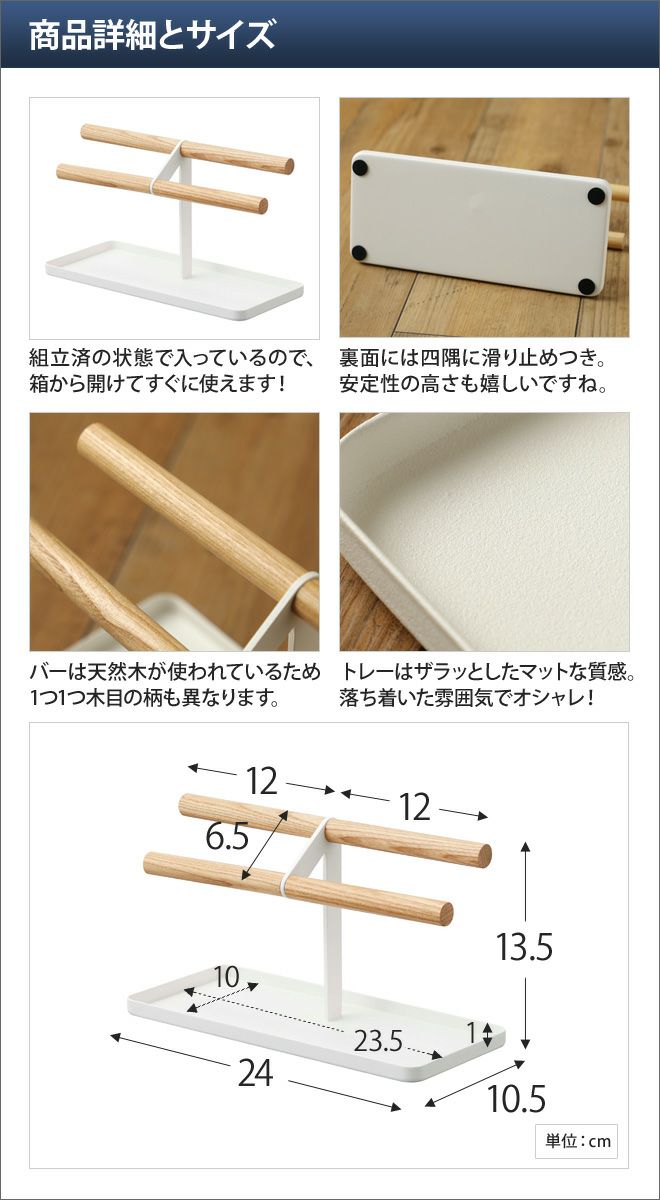 商品詳細とサイズ

組立済の状態で入っているので、箱から開けてすぐに使えます！

裏面には四隅に滑り止めつき。安定性の高さも嬉しいですね。

バーは天然木が使われているため1つ1つ木目の柄も異なります。

トレーはザラッとしたマットな質感。落ち着いた雰囲気でオシャレ！

12
12
6.5
13.5
10
23.5
1
24
10.5

単位：cm