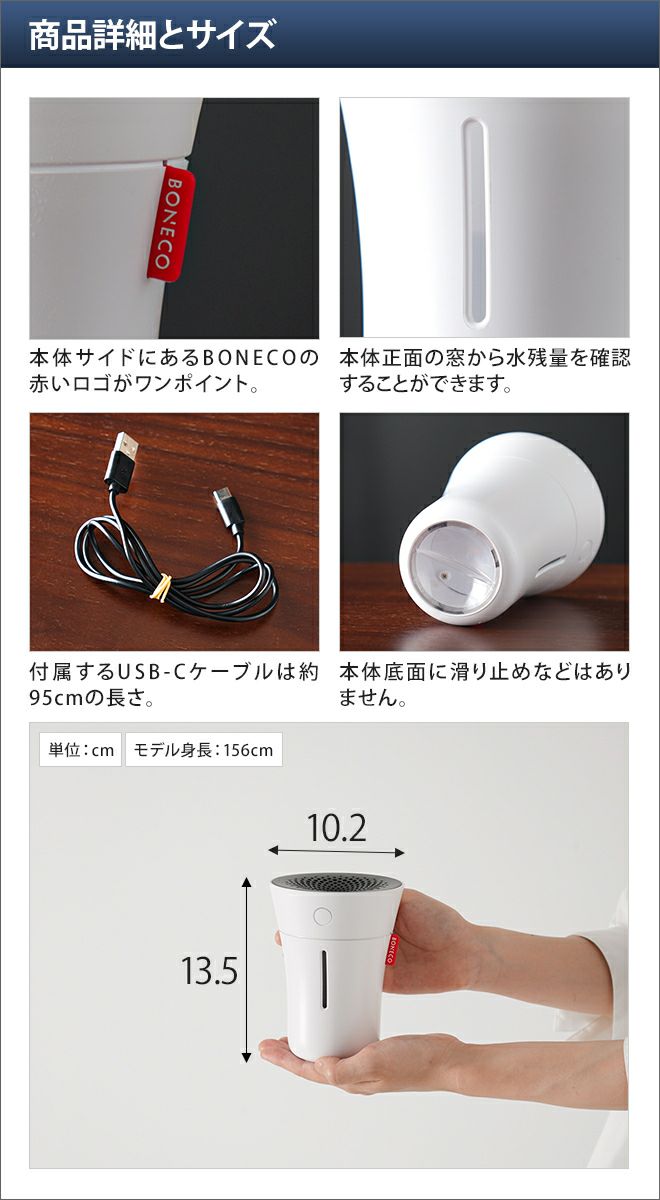 商品詳細とサイズ

BONECO

本体サイドにあるBONECOの赤いロゴがワンポイント。

本体正面の窓から水残量を確認することができます。

付属するUSB-Cケーブルは約95cmの長さ。

本体底面に滑り止めなどはありません。

単位：cm

モデル身長：156cm

10.2

13.5

BONECO