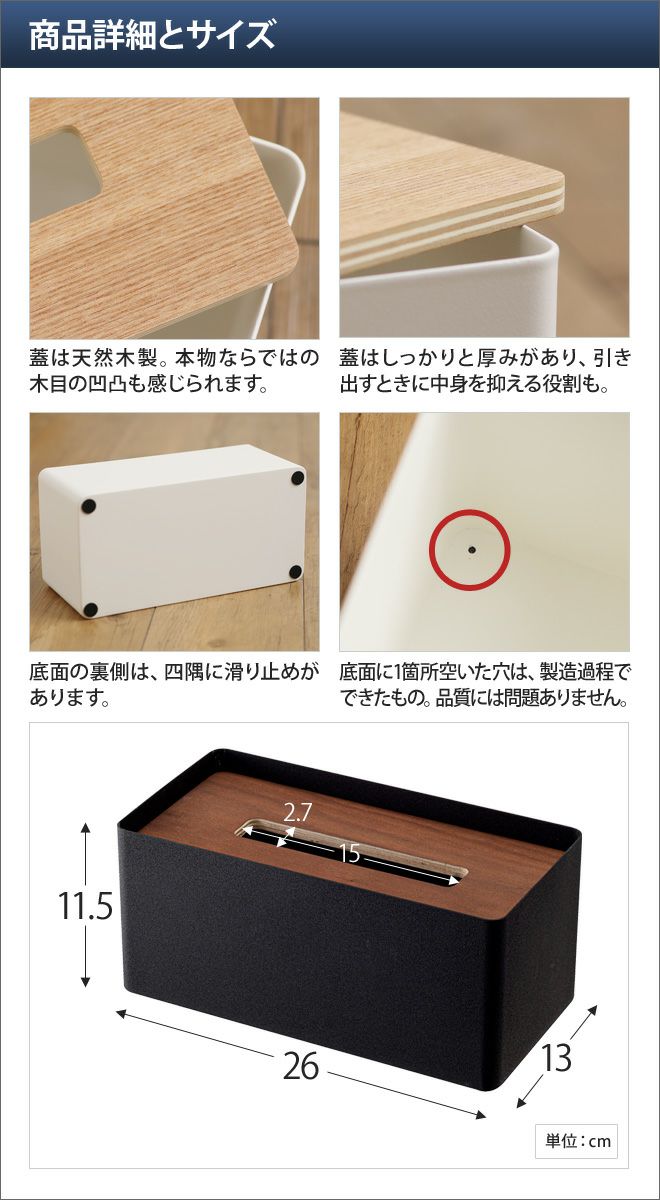 商品詳細とサイズ

蓋は天然木製。本物ならではの木目の凹凸も感じられます。

蓋はしっかりと厚みがあり、引き出すときに中身を抑える役割も。

底面の裏側は、四隅に滑り止めがあります。

底面に1箇所空いた穴は、製造過程でできたもの。品質には問題ありません。

2.7

15

11.5

26

13

単位：cm