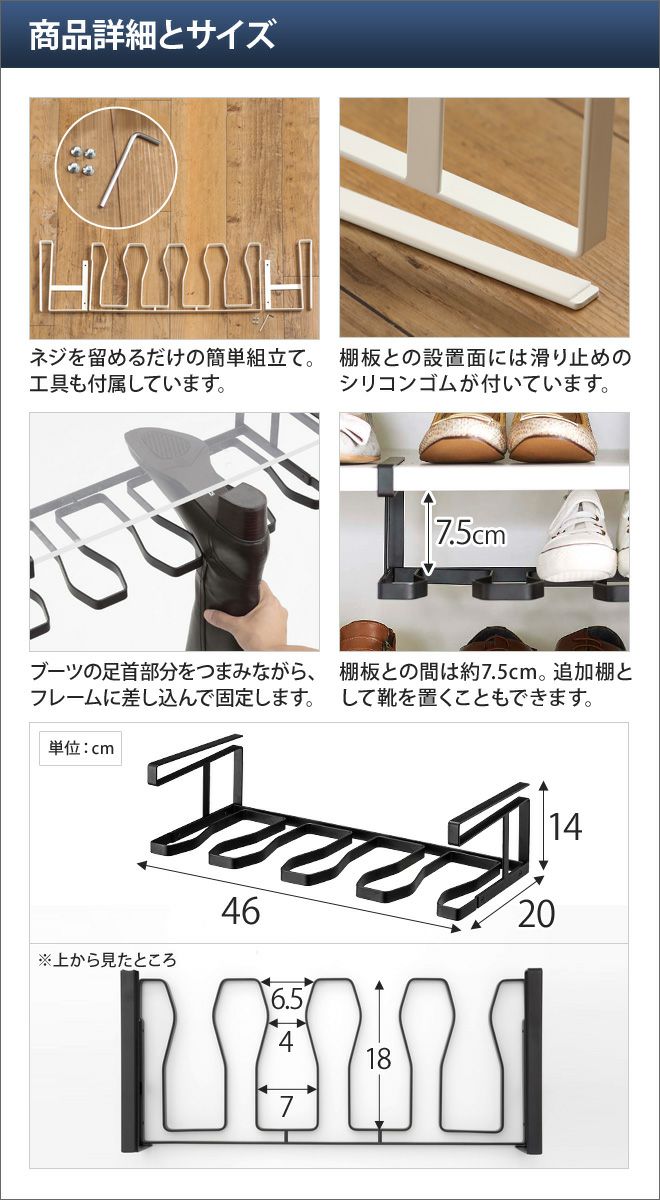 商品詳細とサイズ

ネジを留めるだけの簡単組立て。工具も付属しています。

棚板との設置面には滑り止めのシリコンゴムが付いています。

7.5cm

ブーツの足首部分をつまみながら、フレームに差し込んで固定します。

棚板との間は約7.5cm。追加棚として靴を置くこともできます。

単位：cm

14

46

20

※上から見たところ

6.5

4

18

7