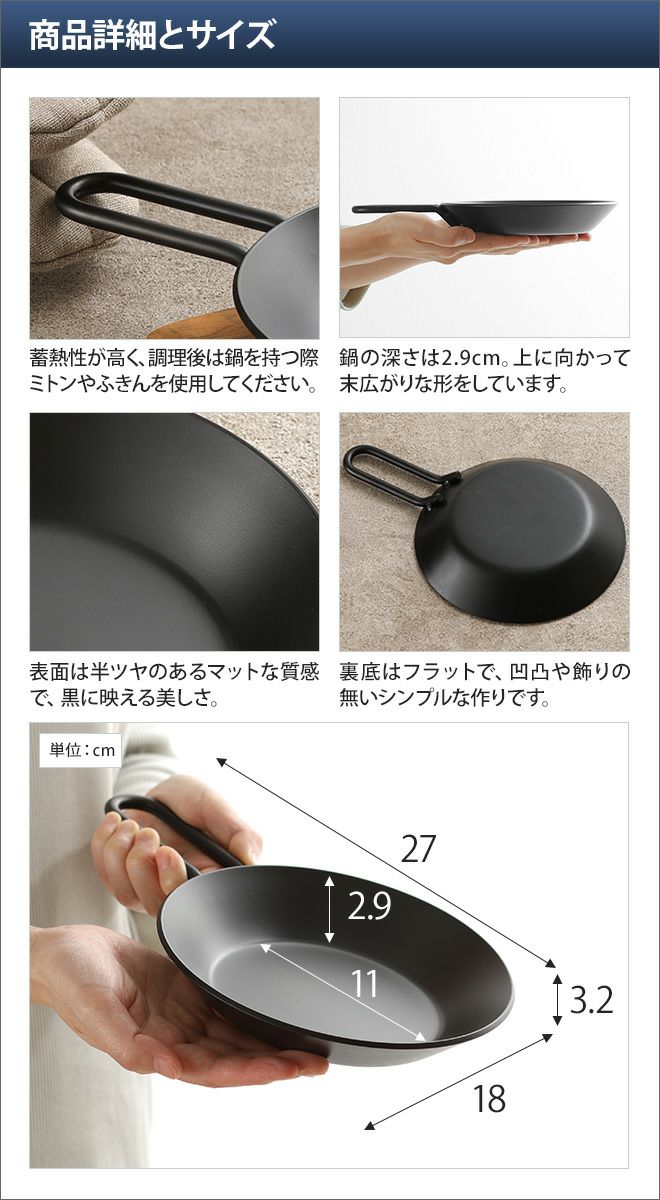 商品詳細とサイズ

蓄熱性が高く、調理後は鍋を持つ際ミトンやふきんを使用してください。

鍋の深さは2.9cm。上に向かって末広がりな形をしています。

表面は半ツヤのあるマットな質感で、黒に映える美しさ。

裏底はフラットで、凹凸や飾りの無いシンプルな作りです。

単位：cm

27

2.9

11

3.2

18