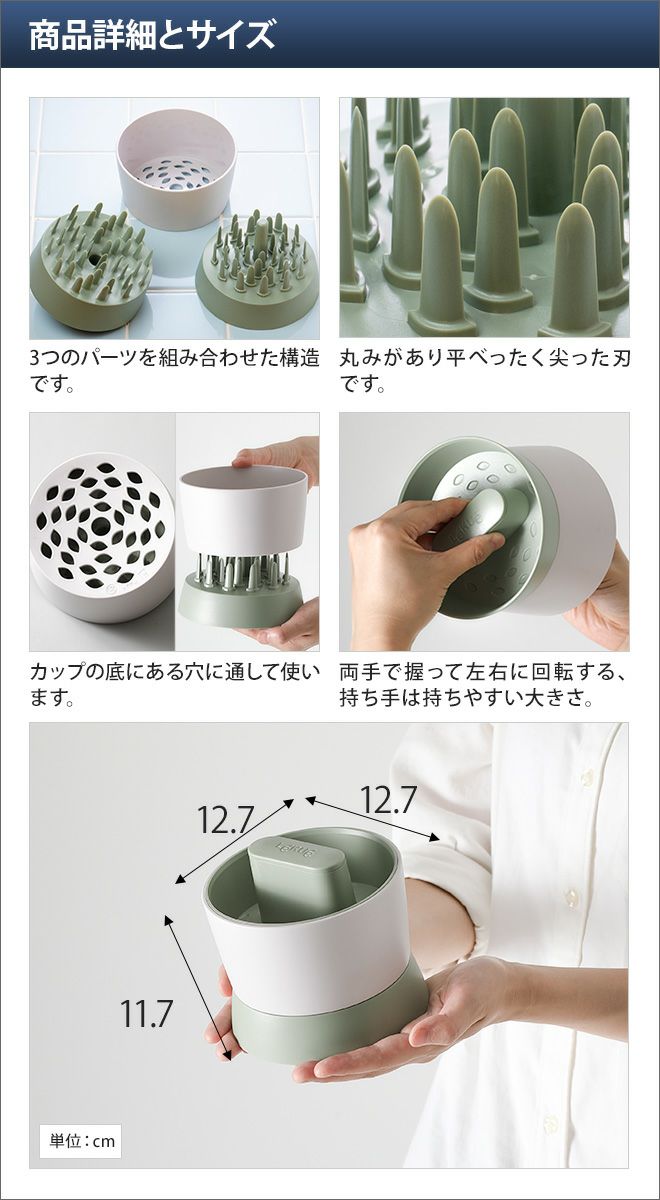 商品詳細とサイズ

3つのパーツを組み合わせた構造です。

丸みがあり平べったく尖った刃です。

カップの底にある穴に通して使います。

両手で握って左右に回転する、持ち手は持ちやすい大きさ。

12.7

12.7

11.7

単位：cm