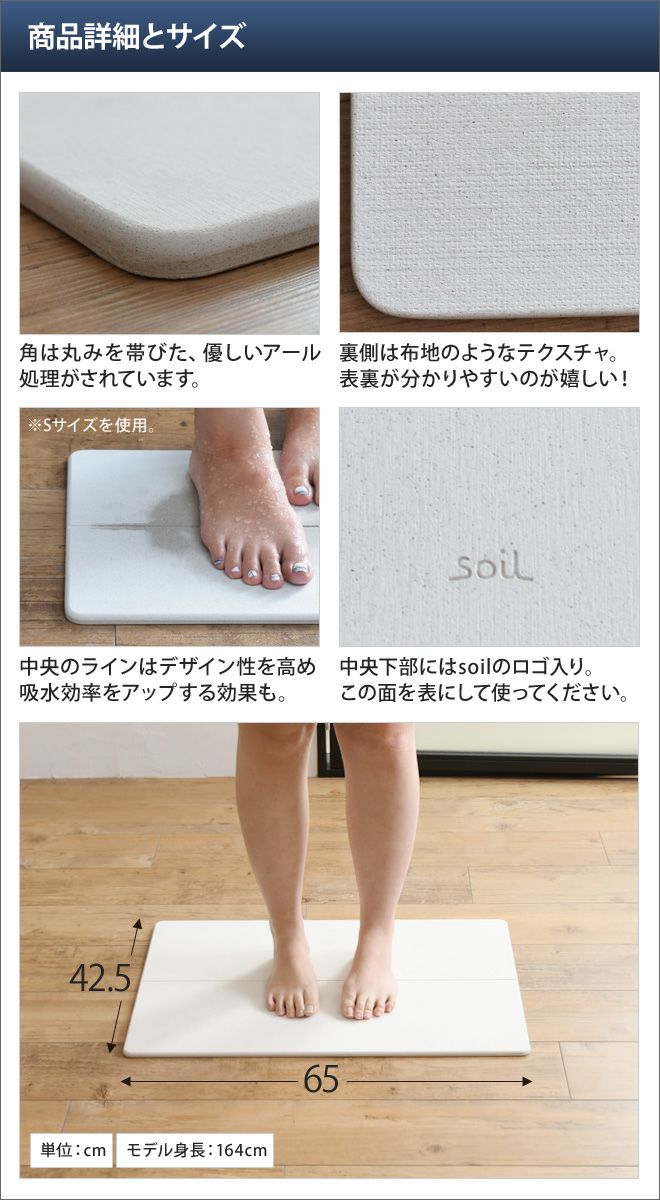 商品詳細とサイズ

角は丸みを帯びた、優しいアール処理がされています。

裏側は布地のようなテクスチャ。表裏が分かりやすいのが嬉しい！

※Sサイズを使用。

soil

中央のラインはデザイン性を高め吸水効率をアップする効果も。

中央下部にはsoilのロゴ入り。この面を表にして使ってください。

42.5

65

単位：cm　モデル身長：164cm