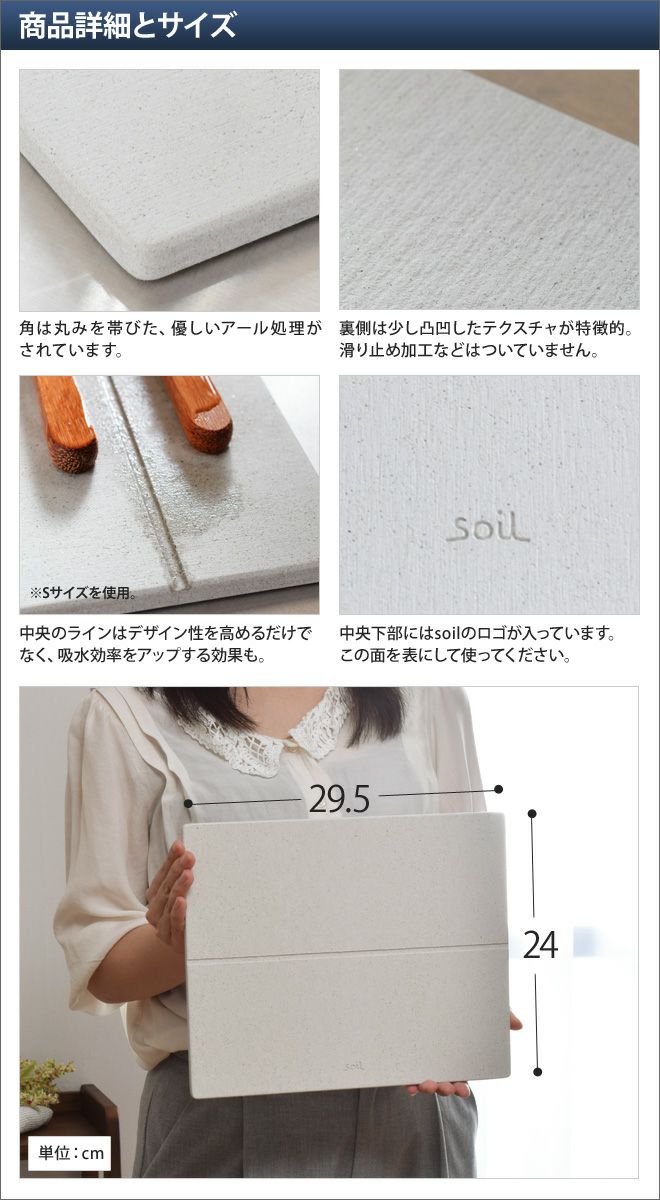 商品詳細とサイズ

角は丸みを帯びた、優しいアール処理がされています。

裏側は少し凸凹したテクスチャが特徴的。滑り止め加工などはついていません。

※Sサイズを使用。

中央のラインはデザイン性を高めるだけでなく、吸水効率をアップする効果も。

soil

中央下部にはsoilのロゴが入っています。この面を表にして使ってください。

29.5

24

soil

単位：cm