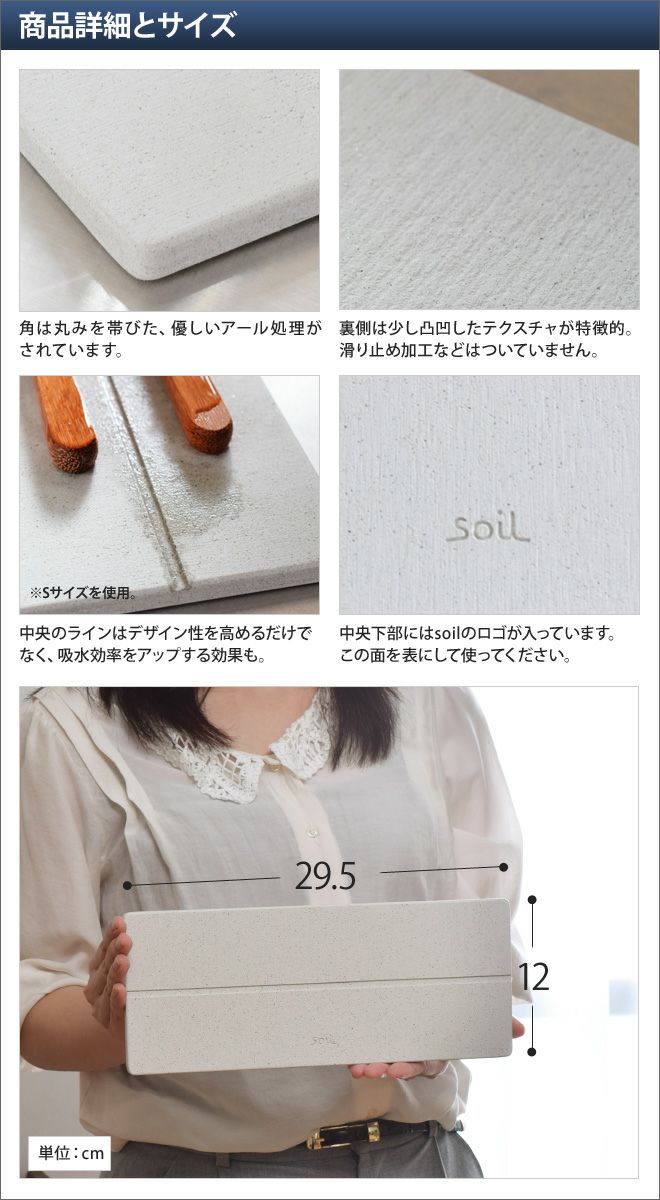 商品詳細とサイズ

角は丸みを帯びた、優しいアール処理がされています。

裏側は少し凸凹したテクスチャが特徴的。滑り止め加工などはついていません。

※Sサイズを使用。

中央のラインはデザイン性を高めるだけでなく、吸水効率をアップする効果も。

soil

中央下部にはsoilのロゴが入っています。この面を表にして使ってください。

29.5

12

soil

単位：cm