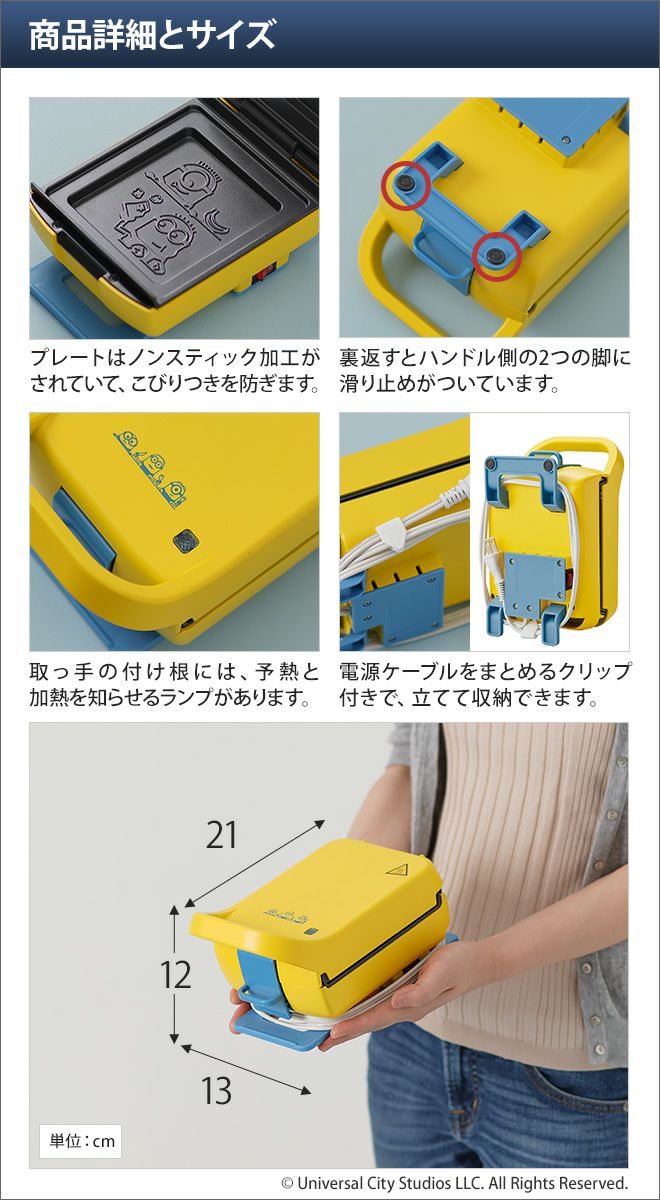 商品詳細とサイズ

プレートはノンスティック加工がされていて、こびりつきを防ぎます。

裏返すとハンドル側の2つの脚に滑り止めがついています。

取っ手の付け根には、予熱と加熱を知らせるランプがあります。

電源ケーブルをまとめるクリップ付きで、立てて収納できます。

21

12

13

単位：cm

© Universal City Studios LLC. All Rights Reserved.