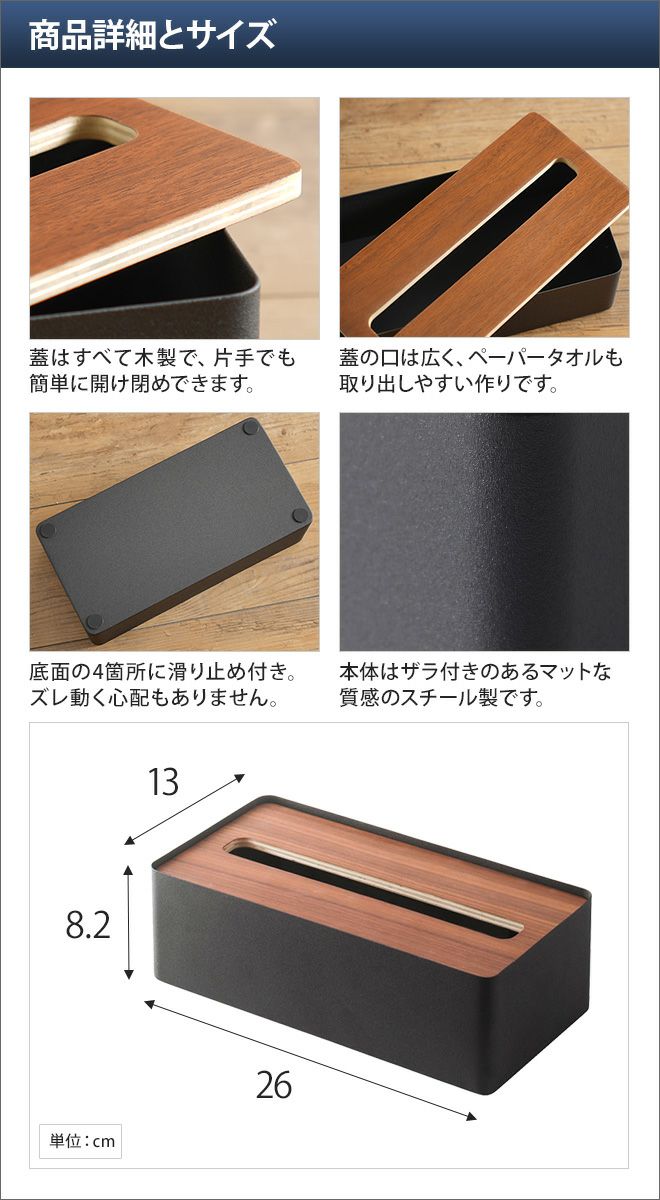 商品詳細とサイズ

蓋はすべて木製で、片手でも簡単に開け閉めできます。

蓋の口は広く、ペーパータオルも取り出しやすい作りです。

底面の4箇所に滑り止め付き。ズレ動く心配もありません。

本体はザラ付きのあるマットな質感のスチール製です。

13

8.2

26

単位：cm