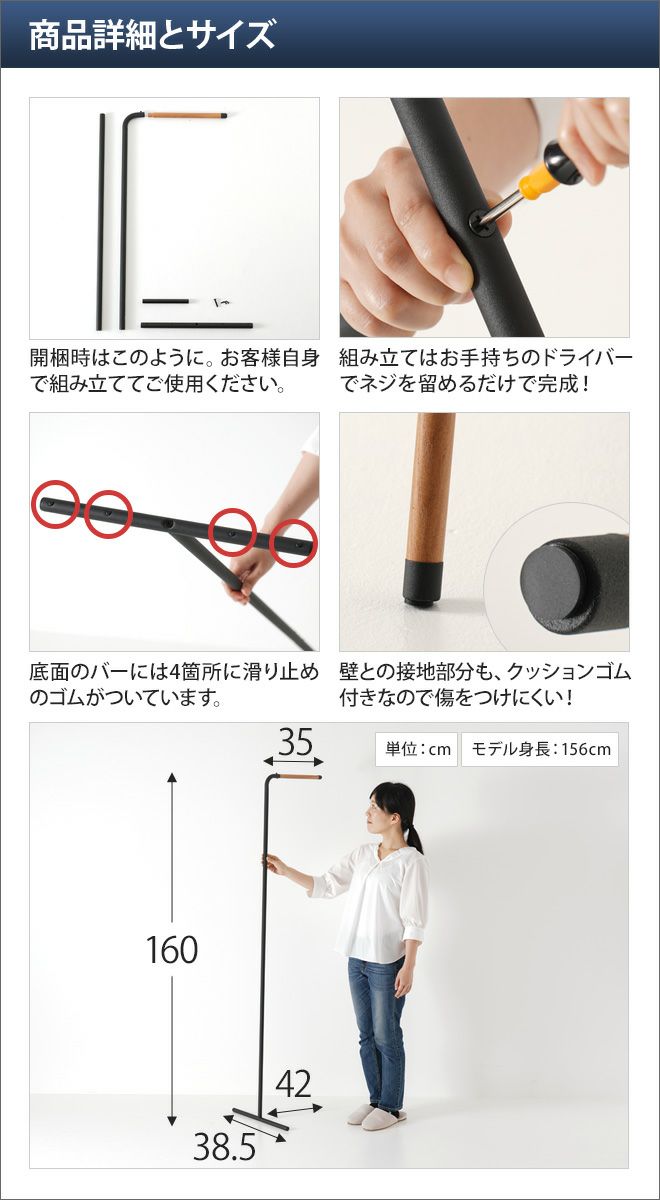 商品詳細とサイズ

開梱時はこのように。お客様自身で組み立ててご使用ください。

組み立てはお手持ちのドライバーでネジを留めるだけで完成！

底面のバーには4箇所に滑り止めのゴムがついています。

壁との接地部分も、クッションゴム付きなので傷をつけにくい！

単位：cm

モデル身長：156cm

35

160

42

38.5