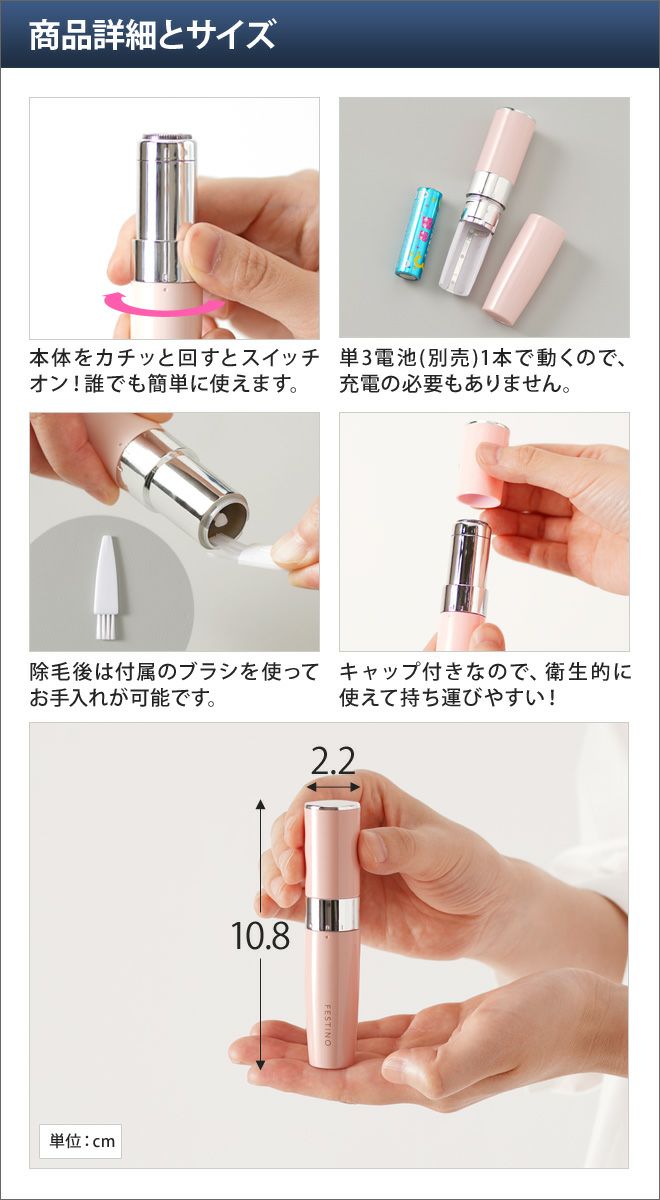 商品詳細とサイズ

本体をカチッと回すとスイッチオン！誰でも簡単に使えます。

単3電池(別売)1本で動くので、充電の必要もありません。

除毛後は付属のブラシを使ってお手入れが可能です。

キャップ付きなので、衛生的に使えて持ち運びやすい！

2.2

10.8

FESTINO

単位：cm