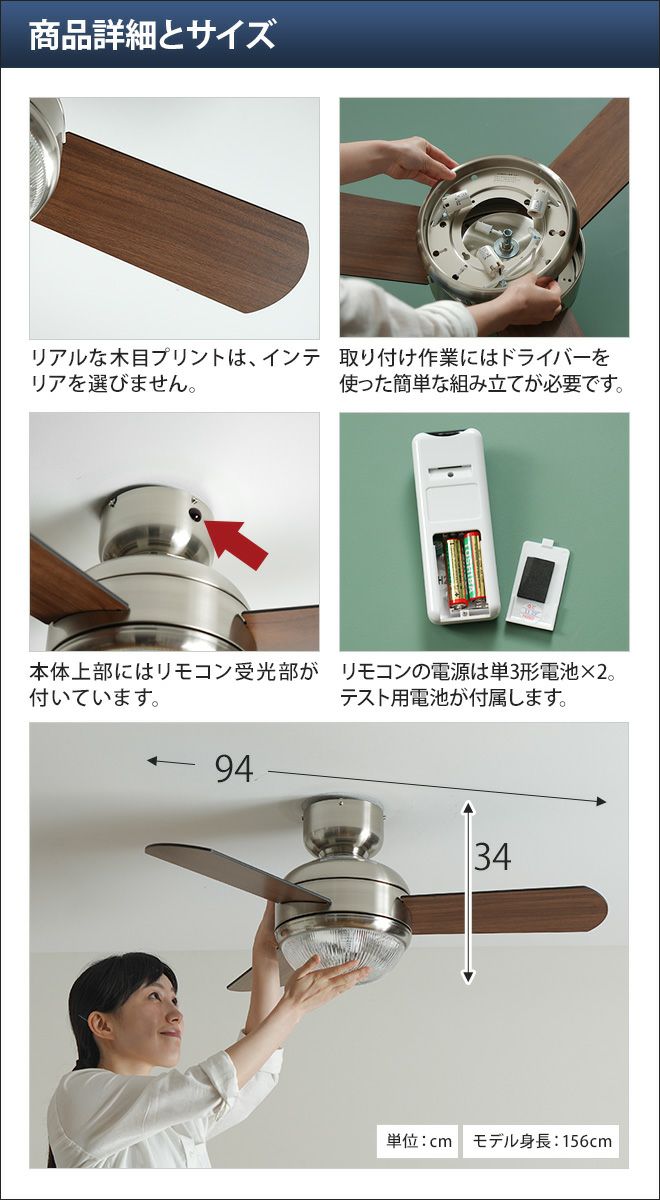 商品詳細とサイズ

リアルな木目プリントは、インテリアを選びません。

取り付け作業にはドライバーを使った簡単な組み立てが必要です。

本体上部にはリモコン受光部が付いています。

リモコンの電源は単3形電池×2。テスト用電池が付属します。

94

34

単位：cm

モデル身長：156cm