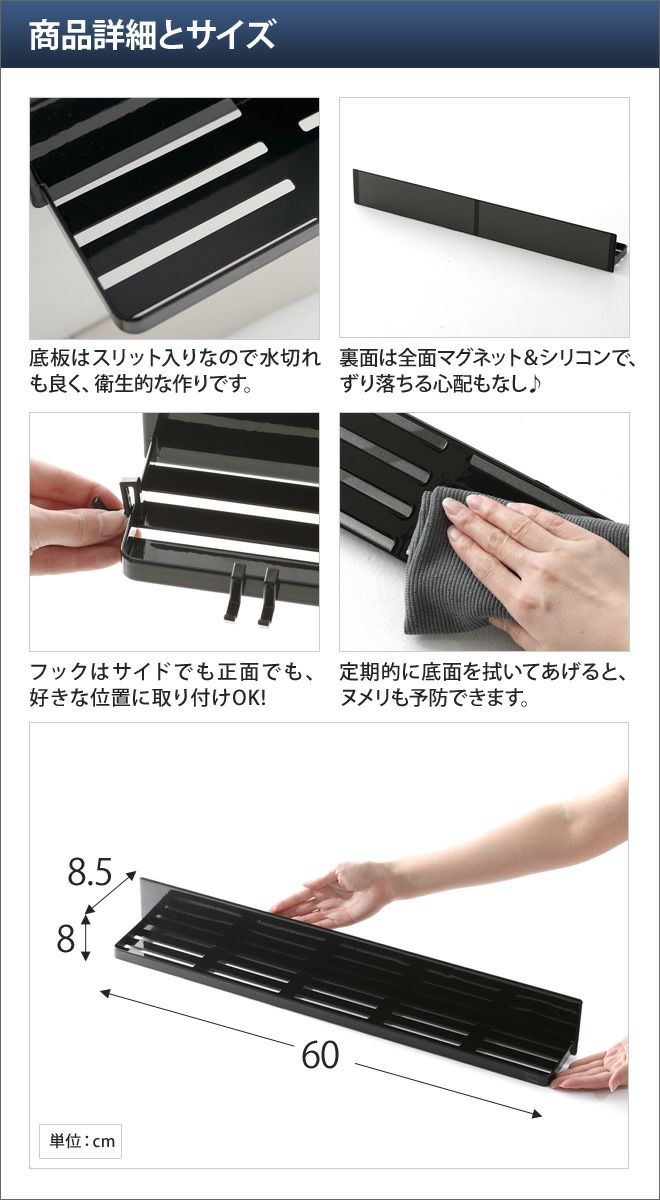 商品詳細とサイズ

底板はスリット入りなので水切れも良く、衛生的な作りです。

裏面は全面マグネット＆シリコンで、ずり落ちる心配もなし♪

フックはサイドでも正面でも、好きな位置に取り付けOK!

定期的に底面を拭いてあげると、ヌメリも予防できます。

8.5

8

60

単位：cm