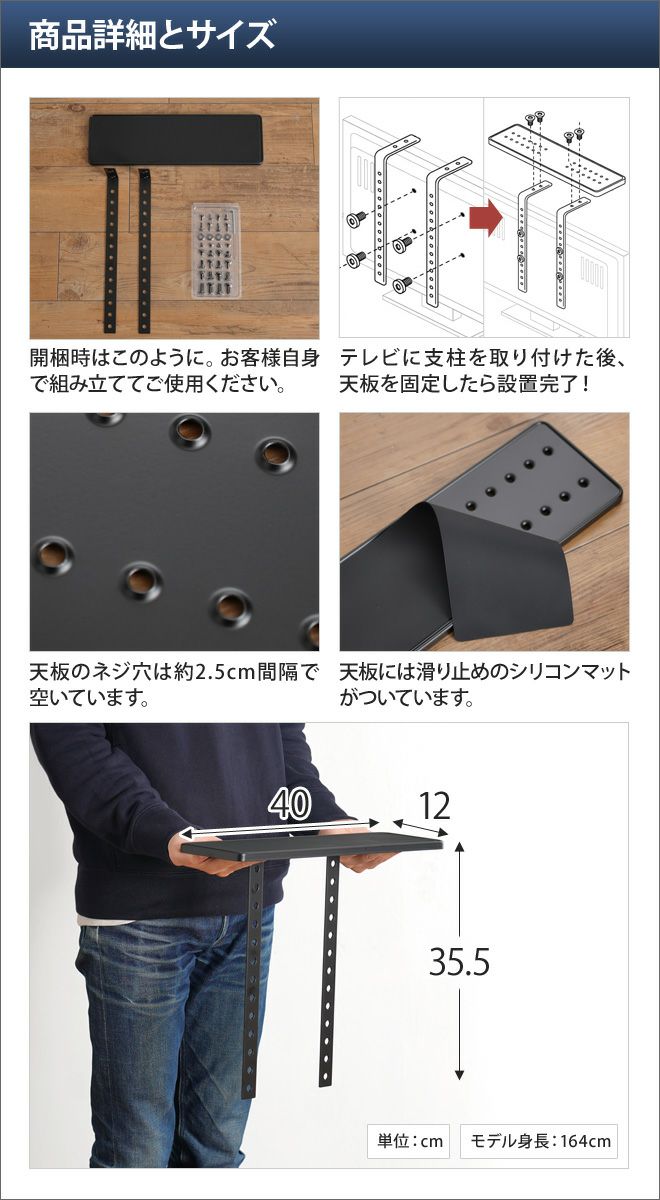 商品詳細とサイズ

開梱時はこのように。お客様自身で組み立ててご使用ください。

テレビに支柱を取り付けた後、天板を固定したら設置完了！

天板のネジ穴は約2.5cm間隔で空いています。

天板には滑り止めのシリコンマットがついています。

40

12

35.5

単位：cm

モデル身長：164cm