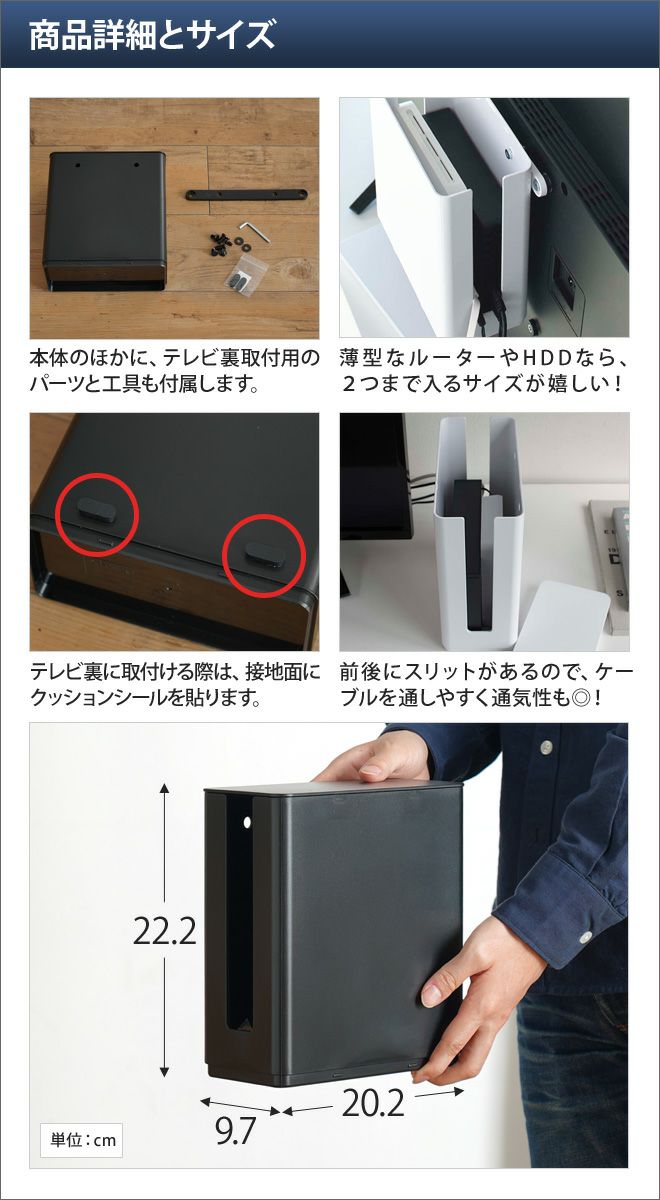 商品詳細とサイズ

本体のほかに、テレビ裏取付用のパーツと工具も付属します。

薄型なルーターやHDDなら、2つまで入るサイズが嬉しい！

テレビ裏に取付ける際は、接地面にクッションシールを貼ります。

前後にスリットがあるので、ケーブルを通しやすく通気性も◎！

22.2

9.7

20.2

単位：cm