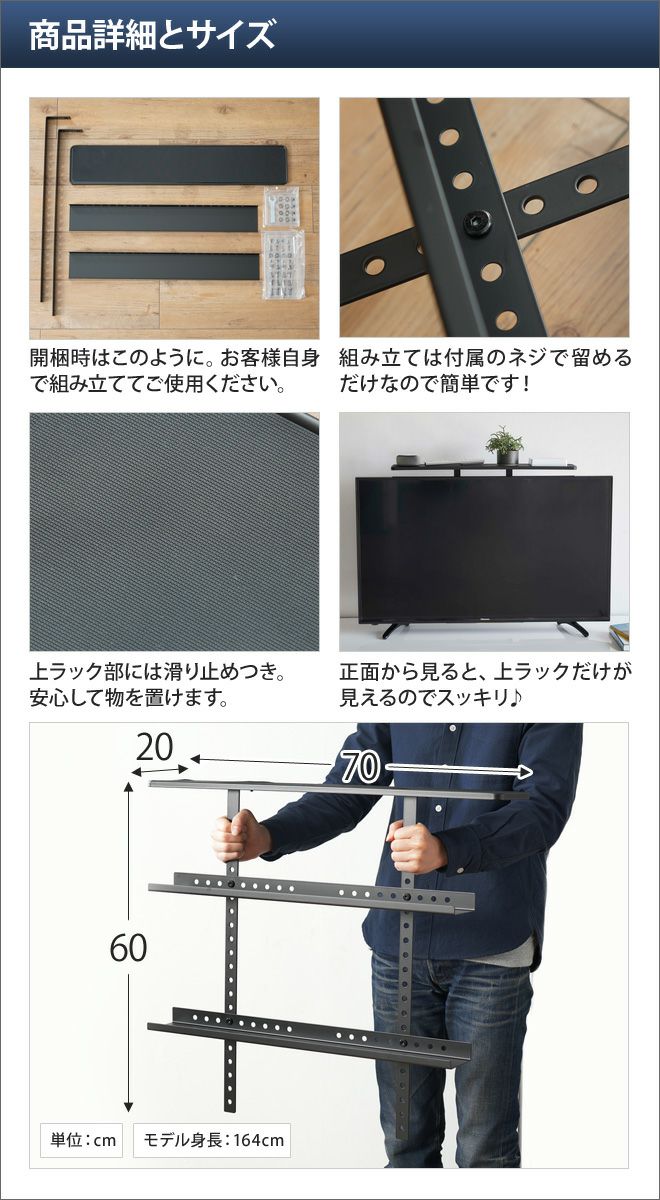 商品詳細とサイズ

開梱時はこのように。お客様自身で組み立ててご使用ください。

組み立ては付属のネジで留めるだけなので簡単です！

上ラック部には滑り止めつき。安心して物を置けます。

正面から見ると、上ラックだけが見えるのでスッキリ♪

20

70

60

単位：cm

モデル身長：164cm