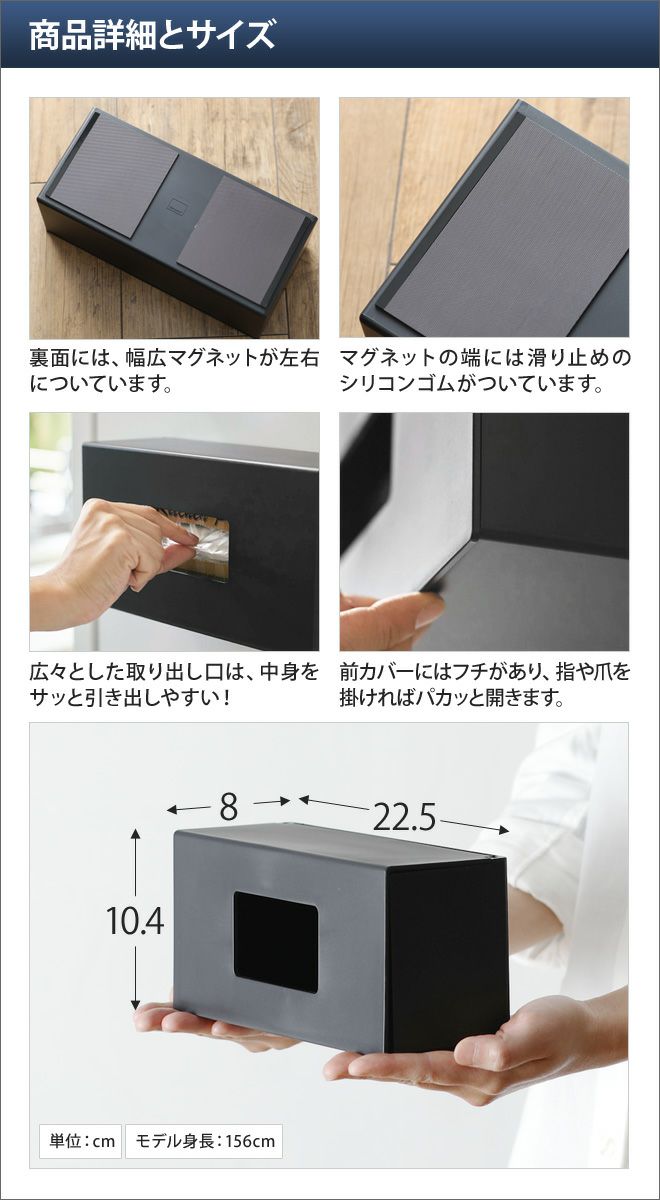 商品詳細とサイズ

裏面には、幅広マグネットが左右についています。

マグネットの端には滑り止めのシリコンゴムがついています。

広々とした取り出し口は、中身をサッと引き出しやすい！

前カバーにはフチがあり、指や爪を掛ければパカッと開きます。

8

22.5

10.4

単位：cm

モデル身長：156cm