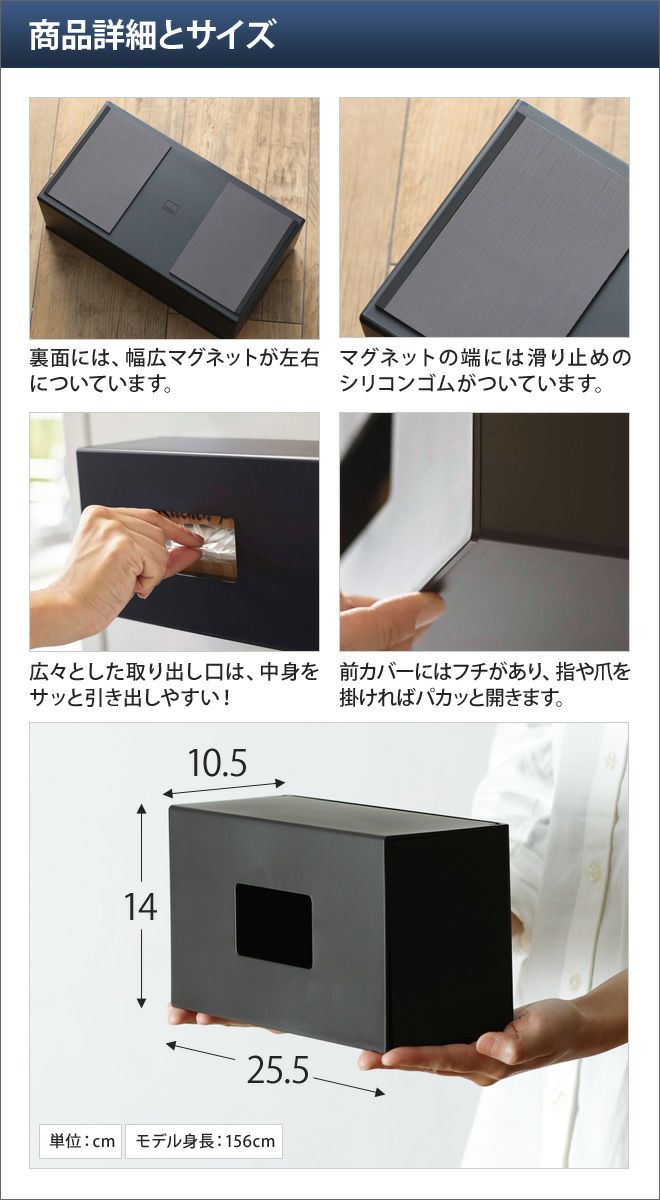 商品詳細とサイズ

裏面には、幅広マグネットが左右についています。

マグネットの端には滑り止めのシリコンゴムがついています。

広々とした取り出し口は、中身をサッと引き出しやすい！

前カバーにはフチがあり、指や爪を掛ければパカッと開きます。

10.5

14

25.5

単位：cm

モデル身長：156cm