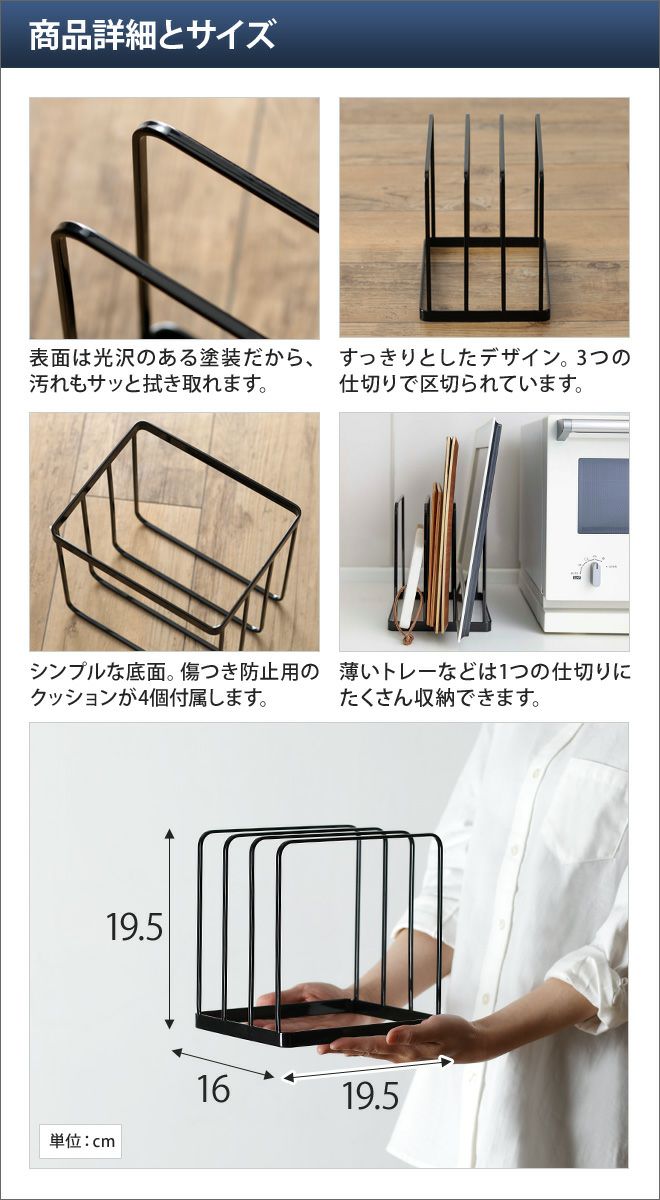 商品詳細とサイズ

表面は光沢のある塗装だから、汚れもサッと拭き取れます。

すっきりとしたデザイン。3つの仕切りで区切られています。

シンプルな底面。傷つき防止用のクッションが4個付属します。

薄いトレーなどは1つの仕切りにたくさん収納できます。

19.5

16

19.5

単位：cm