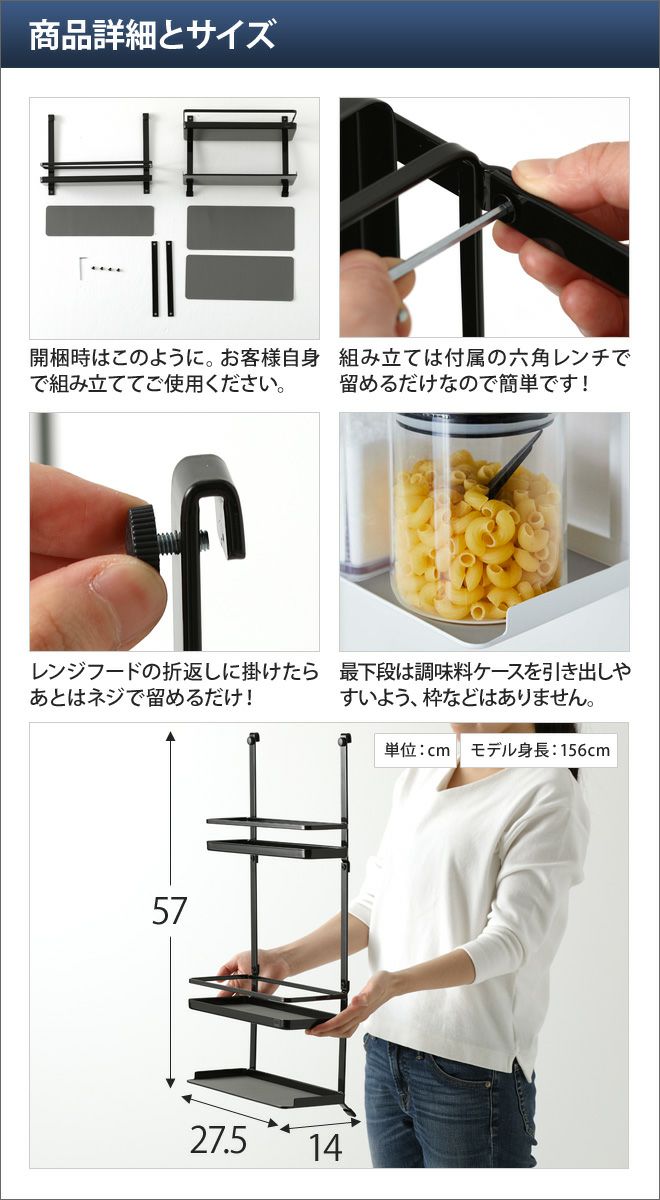 商品詳細とサイズ

開梱時はこのように。お客様自身で組み立ててご使用ください。

組み立ては付属の六角レンチで留めるだけなので簡単です！

レンジフードの折返しに掛けたらあとはネジで留めるだけ！

最下段は調味料ケースを引き出しやすいよう、枠などはありません。

単位：cm

モデル身長：156cm

57

27.5

14