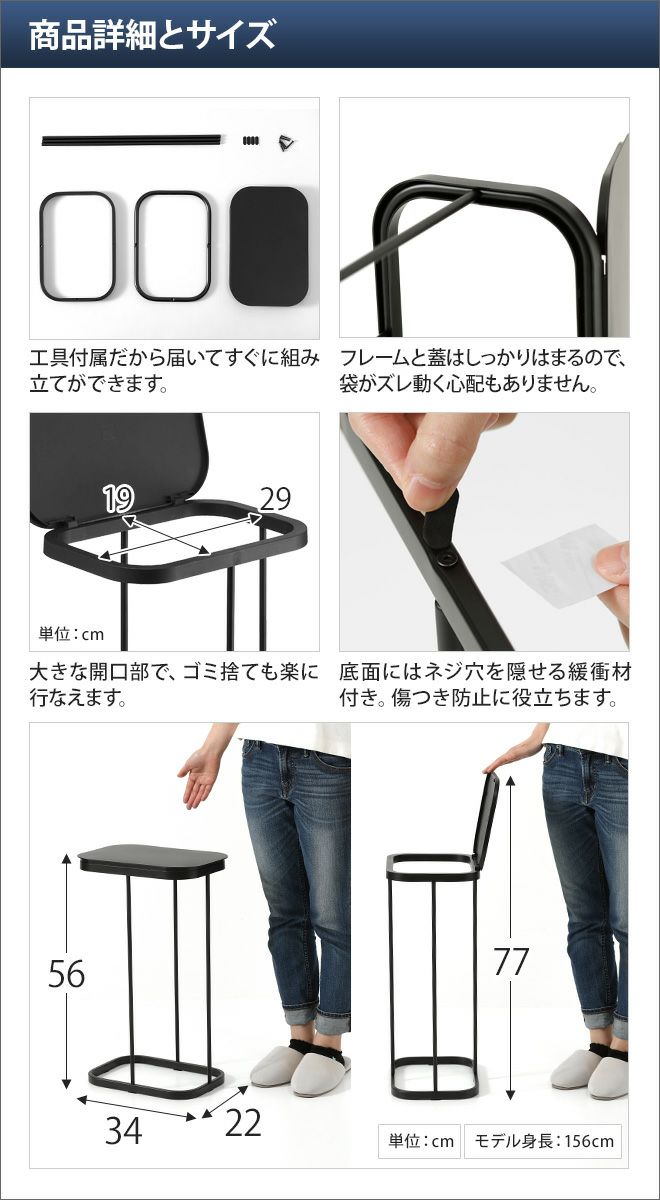 商品詳細とサイズ

工具付属だから届いてすぐに組み立てができます。

フレームと蓋はしっかりはまるので、袋がズレ動く心配もありません。

19

29

単位：cm

大きな開口部で、ゴミ捨ても楽に行なえます。

底面にはネジ穴を隠せる緩衝材付き。傷つき防止に役立ちます。

56

34

22

77

単位：cm

モデル身長：156cm